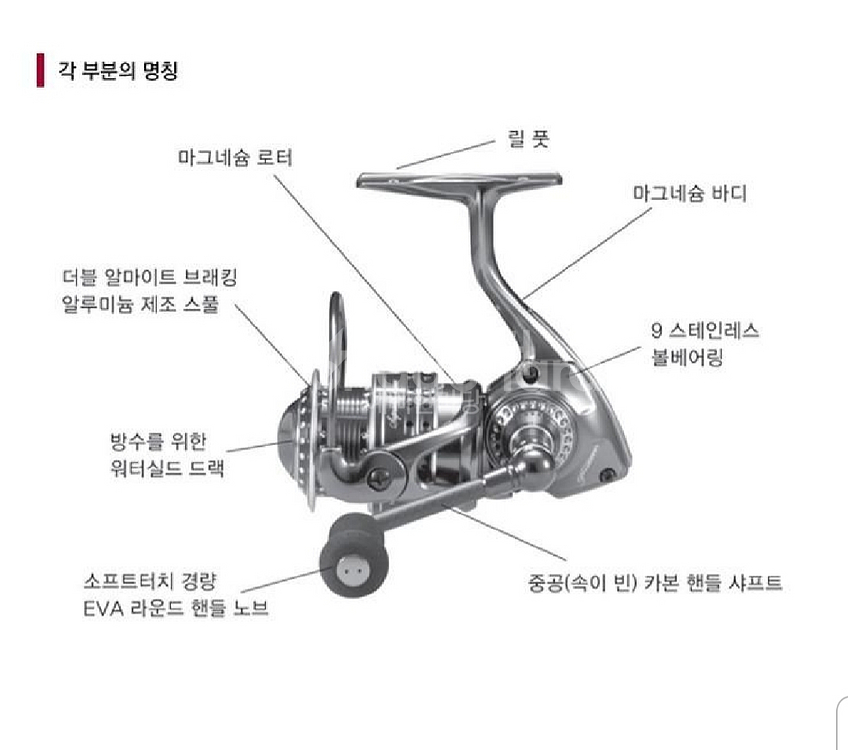 각 부분의 명칭

릴 풋

마그네슘 로터

마그네슘 바디

더블 알마이트 브래킹
알루미늄 제조 스풀

9 스테인레스
볼베어링

방수를 위한
워터실드 드랙

소프트터치 경량
EVA 라운드 핸들 노브

중공(속이 빈) 카본 핸들 샤프트