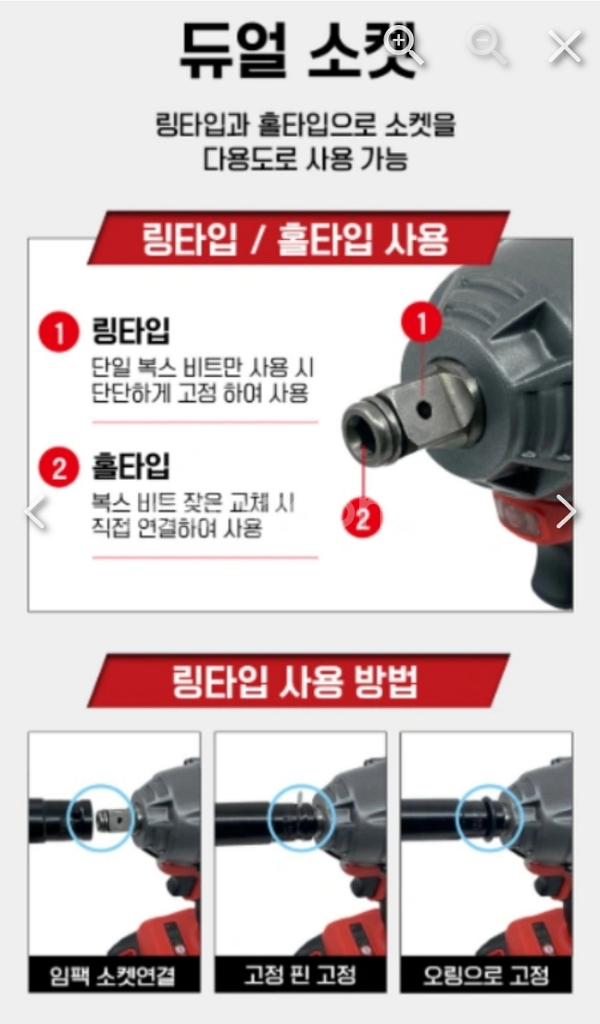 듀얼 소켓

링타입과 홀타입으로 소켓을 다용도로 사용 가능

링타입 / 홀타입 사용

1 링타입
단일 복스 비트만 사용 시 단단하게 고정 하여 사용

2 홀타입
복스 비트 잦은 교체 시 직접 연결하여 사용

1

2

링타입 사용 방법

임팩 소켓연결

고정 핀 고정

오링으로 고정