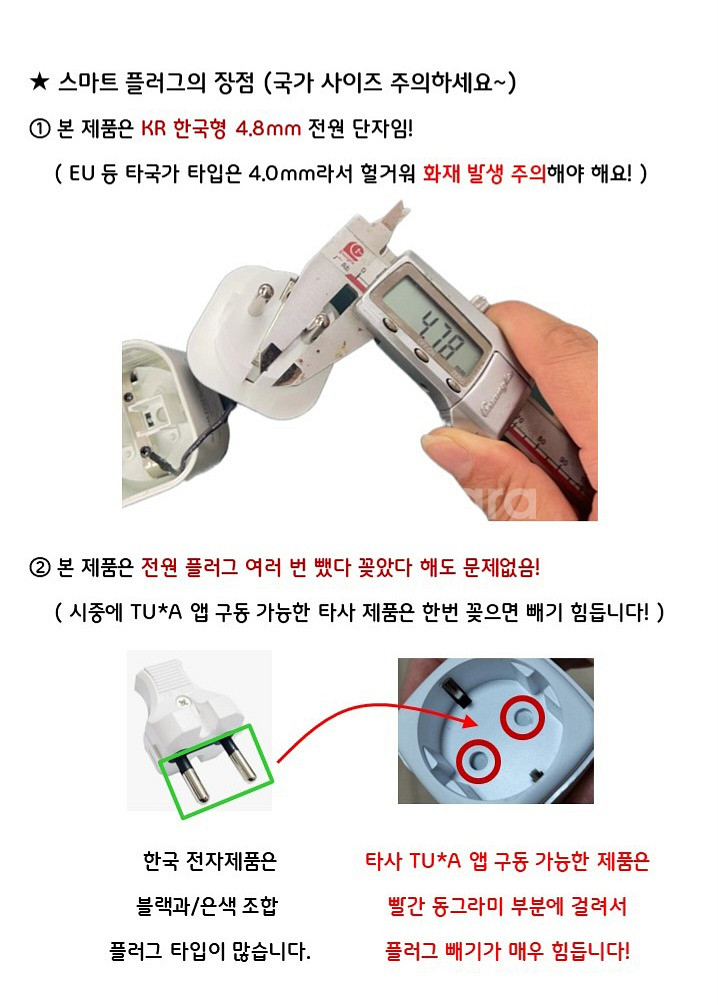 ★ 스마트 플러그의 장점 (국가 사이즈 주의하세요~)

① 본 제품은 KR 한국형 4.8mm 전원 단자임!

( EU 등 타국가 타입은 4.0mm라서 헐거워 화재 발생 주의해야 해요! )

4.78

② 본 제품은 전원 플러그 여러 번 뺐다 꽂았다 해도 문제없음!

( 시중에 TU*A 앱 구동 가능한 타사 제품은 한번 꽂으면 빼기 힘듭니다! )

한국 전자제품은

블랙과/은색 조합

플러그 타입이 많습니다.

타사 TU*A 앱 구동 가능한 제품은

빨간 동그라미 부분에 걸려서

플러그 빼기가 매우 힘듭니다!