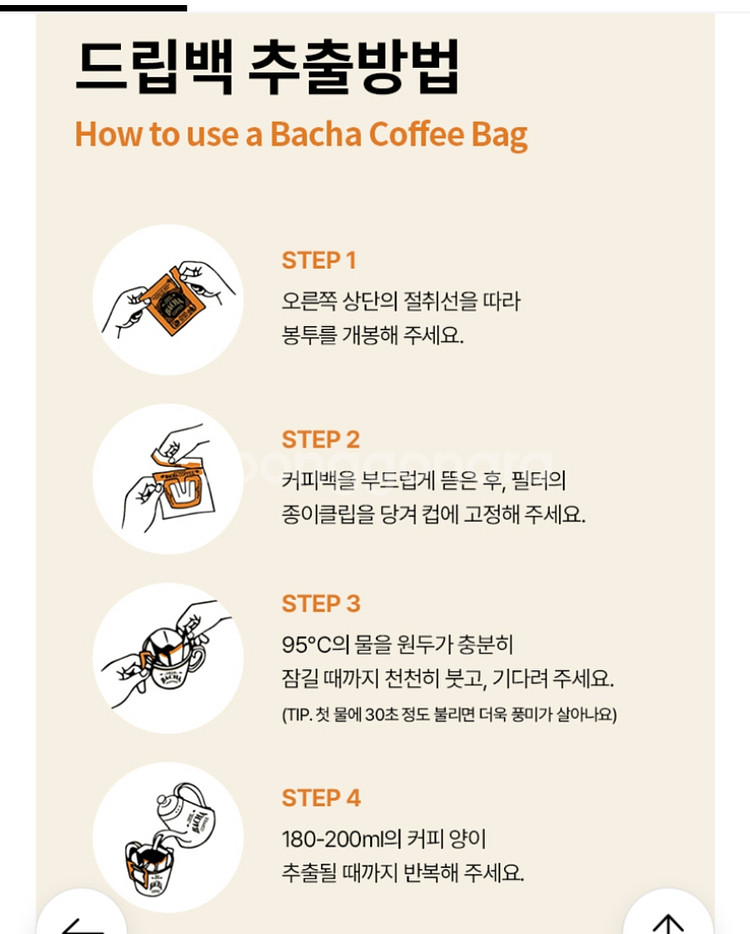 드립백 추출방법
How to use a Bacha Coffee Bag

STEP 1
오른쪽 상단의 절취선을 따라 봉투를 개봉해 주세요.

STEP 2
커피백을 부드럽게 뜯은 후, 필터의 종이클립을 당겨 컵에 고정해 주세요.

STEP 3
95°C의 물을 원두가 충분히 잠길 때까지 천천히 붓고, 기다려 주세요.
(TIP. 첫 물에 30초 정도 불리면 더욱 풍미가 살아나요)

STEP 4
180-200ml의 커피 양이 추출될 때까지 반복해 주세요.