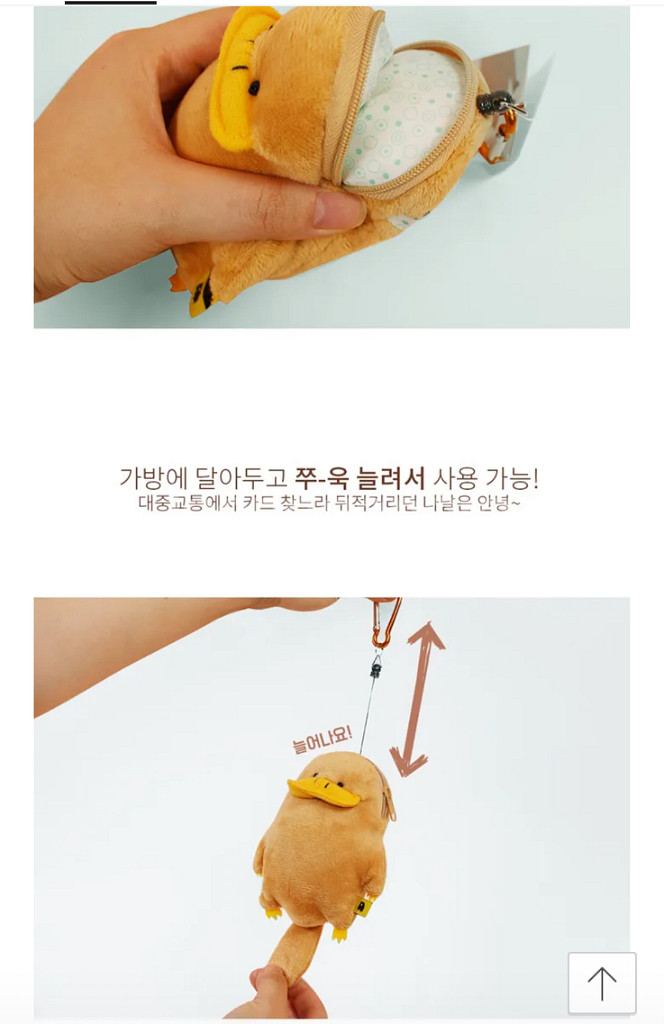 가방에 달아두고 쭈-욱 늘려서 사용 가능!
대중교통에서 카드 찾느라 뒤적거리던 나날은 안녕~

늘어나요!