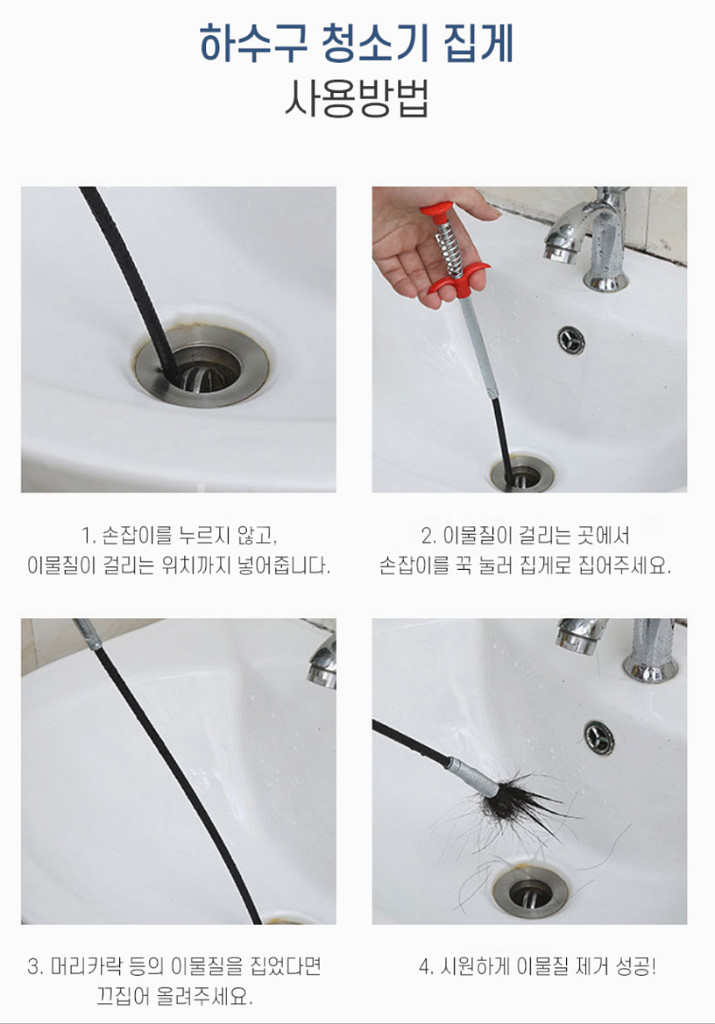 하수구 청소기 집게
사용방법

1. 손잡이를 누르지 않고,
이물질이 걸리는 위치까지 넣어줍니다.

2. 이물질이 걸리는 곳에서
손잡이를 꾹 눌러 집게로 집어주세요.

3. 머리카락 등의 이물질을 집었다면
끄집어 올려주세요.

4. 시원하게 이물질 제거 성공!