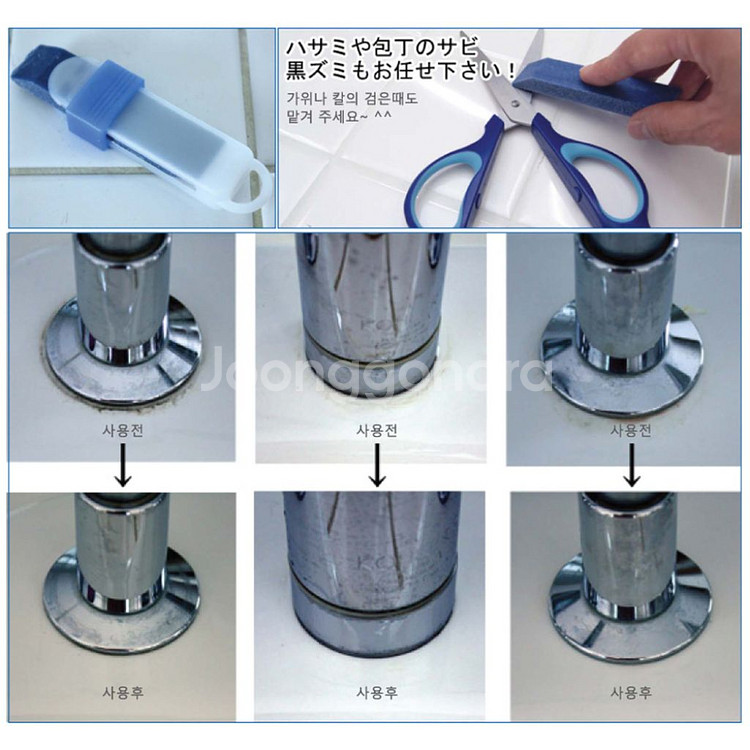 ハサミや包丁のサビ
黒ズミもお任せ下さい！

가위나 칼의 검은때도
맡겨 주세요~ ^^

Joonggonara

사용전

사용전

사용전

사용후

사용후

사용후