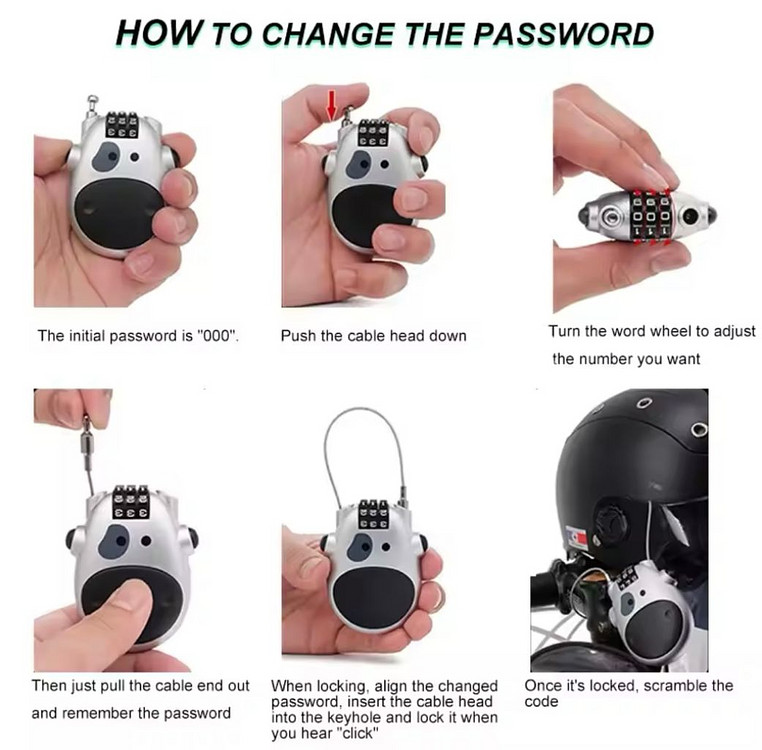 HOW TO CHANGE THE PASSWORD

The initial password is "000".

Push the cable head down

Turn the word wheel to adjust the number you want

Then just pull the cable end out and remember the password

When locking, align the changed password, insert the cable head into the keyhole and lock it when you hear "click"

Once it's locked, scramble the code