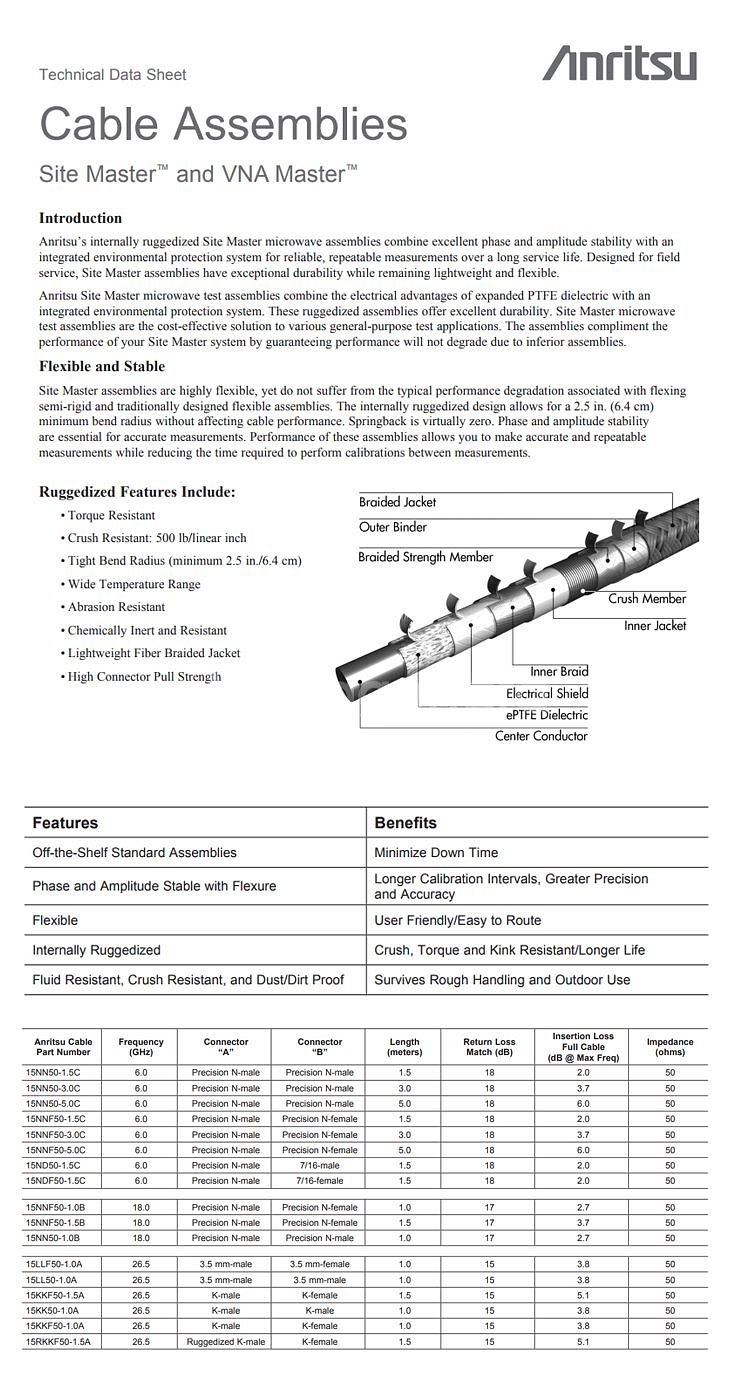 Technical Data Sheet

Anritsu

Cable Assemblies

Site Master™ and VNA Master™

Introduction

Anritsu's internally ruggedized Site Master microwave assemblies combine excellent phase and amplitude stability with an integrated environmental protection system for reliable, repeatable measurements over a long service life. Designed for field service, Site Master assemblies have exceptional durability while remaining lightweight and flexible.

Anritsu Site Master microwave test assemblies combine the electrical advantages of expanded PTFE dielectric with an integrated environmental protection system. These ruggedized assemblies offer excellent durability. Site Master microwave test assemblies are the cost-effective solution to various general-purpose test applications. The assemblies compliment the performance of your Site Master system by guaranteeing performance will not degrade due to inferior assemblies.

Flexible and Stable

Site Master assemblies are highly flexible, yet do not suffer from the typical performance degradation associated with flexing semi-rigid and traditionally designed flexible assemblies. The internally ruggedized design allows for a 2.5 in. (6.4 cm) minimum bend radius without affecting cable performance. Springback is virtually zero. Phase and amplitude stability are essential for accurate measurements. Performance of these assemblies allows you to make accurate and repeatable measurements while reducing the time required to perform calibrations between measurements.

Ruggedized Features Include:

• Torque Resistant
• Crush Resistant: 500 lb/linear inch
• Tight Bend Radius (minimum 2.5 in./6.4 cm)
• Wide Temperature Range
• Abrasion Resistant
• Chemically Inert and Resistant
• Lightweight Fiber Braided Jacket
• High Connector Pull Strength

Braided Jacket
Outer Binder
Braided Strength Member
Crush Member
Inner Jacket
Inner Braid
Electrical Shield
ePTFE Dielectric
Center Conductor

| Features | Benefits |
|---|---|
| Off-the-Shelf Standard Assemblies | Minimize Down Time |
| Phase and Amplitude Stable with Flexure | Longer Calibration Intervals, Greater Precision and Accuracy |
| Flexible | User Friendly/Easy to Route |
| Internally Ruggedized | Crush, Torque and Kink Resistant/Longer Life |
| Fluid Resistant, Crush Resistant, and Dust/Dirt Proof | Survives Rough Handling and Outdoor Use |

| Anritsu Cable Part Number | Frequency (GHz) | Connector "A" | Connector "B" | Length (meters) | Return Loss Match (dB) | Insertion Loss Full Cable (dB @ Max Freq) | Impedance (ohms) |
|---|---|---|---|---|---|---|---|
| 15NN50-1.5C | 6.0 | Precision N-male | Precision N-male | 1.5 | 18 | 2.0 | 50 |
| 15NN50-3.0C | 6.0 | Precision N-male | Precision N-male | 3.0 | 18 | 3.7 | 50 |
| 15NN50-5.0C | 6.0 | Precision N-male | Precision N-male | 5.0 | 18 | 6.0 | 50 |
| 15NNF50-1.5C | 6.0 | Precision N-male | Precision N-female | 1.5 | 18 | 2.0 | 50 |
| 15NNF50-3.0C | 6.0 | Precision N-male | Precision N-female | 3.0 | 18 | 3.7 | 50 |
| 15NNF50-5.0C | 6.0 | Precision N-male | Precision N-female | 5.0 | 18 | 6.0 | 50 |
| 15ND50-1.5C | 6.0 | Precision N-male | 7/16-male | 1.5 | 18 | 2.0 | 50 |
| 15NDF50-1.5C | 6.0 | Precision N-male | 7/16-female | 1.5 | 18 | 2.0 | 50 |
| 15NNF50-1.0B | 18.0 | Precision N-male | Precision N-female | 1.0 | 17 | 2.7 | 50 |
| 15NNF50-1.5B | 18.0 | Precision N-male | Precision N-female | 1.5 | 17 | 3.7 | 50 |
| 15NN50-1.0B | 18.0 | Precision N-male | Precision N-male | 1.0 | 17 | 2.7 | 50 |
| 15LLF50-1.0A | 26.5 | 3.5 mm-male | 3.5 mm-female | 1.0 | 15 | 3.8 | 50 |
| 15LL50-1.0A | 26.5 | 3.5 mm-male | 3.5 mm-male | 1.0 | 15 | 3.8 | 50 |
| 15KKF50-1.5A | 26.5 | K-male | K-female | 1.5 | 15 | 5.1 | 50 |
| 15KK50-1.0A | 26.5 | K-male | K-male | 1.0 | 15 | 3.8 | 50 |
| 15KKF50-1.0A | 26.5 | K-male | K-female | 1.0 | 15 | 3.8 | 50 |
| 15RKKF50-1.5A | 26.5 | Ruggedized K-male | K-female | 1.5 | 15 | 5.1 | 50 |