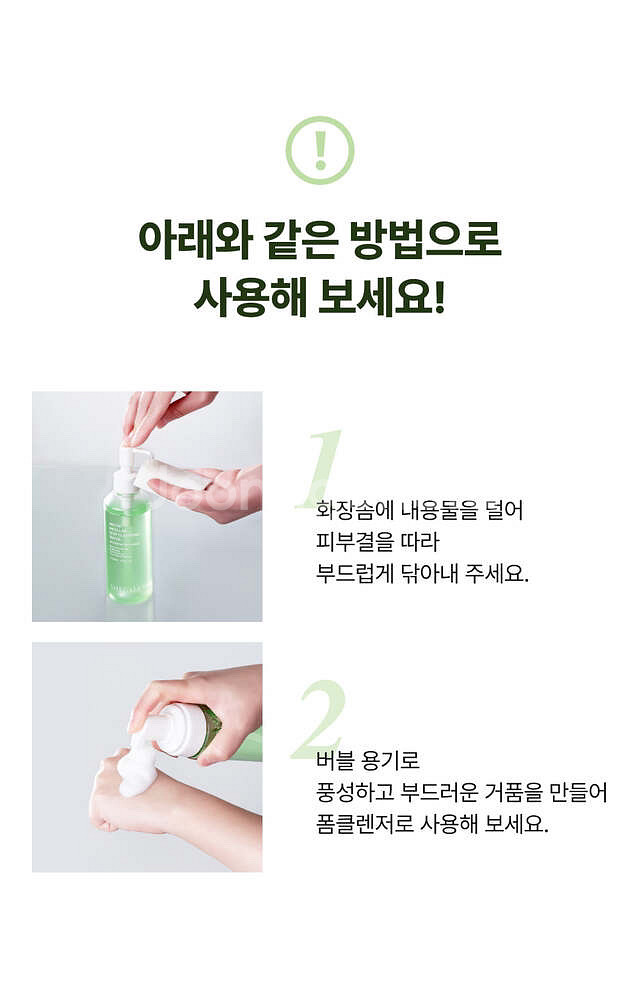 !

아래와 같은 방법으로 사용해 보세요!

1

화장솜에 내용물을 덜어 피부결을 따라 부드럽게 닦아내 주세요.

2

버블 용기로 풍성하고 부드러운 거품을 만들어 폼클렌저로 사용해 보세요.