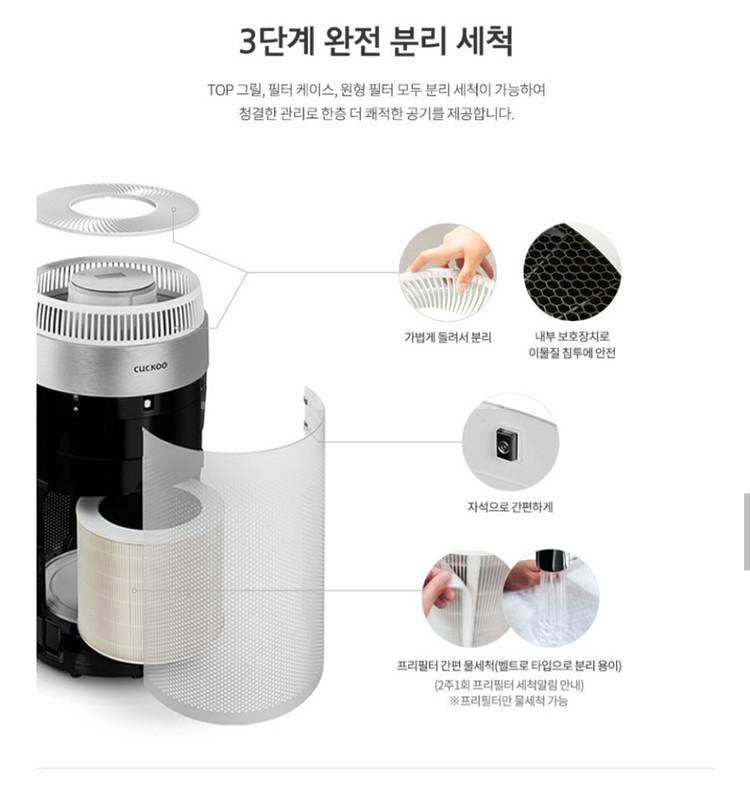 3단계 완전 분리 세척

TOP 그릴, 필터 케이스, 원형 필터 모두 분리 세척이 가능하여 청결한 관리로 한층 더 쾌적한 공기를 제공합니다.

CUCKOO

가볍게 돌려서 분리

내부 보호장치로 이물질 침투에 안전

자석으로 간편하게

프리필터 간편 물세척(벨트로 타입으로 분리 용이)
(2주1회 프리필터 세척알림 안내)
※프리필터만 물세척 가능