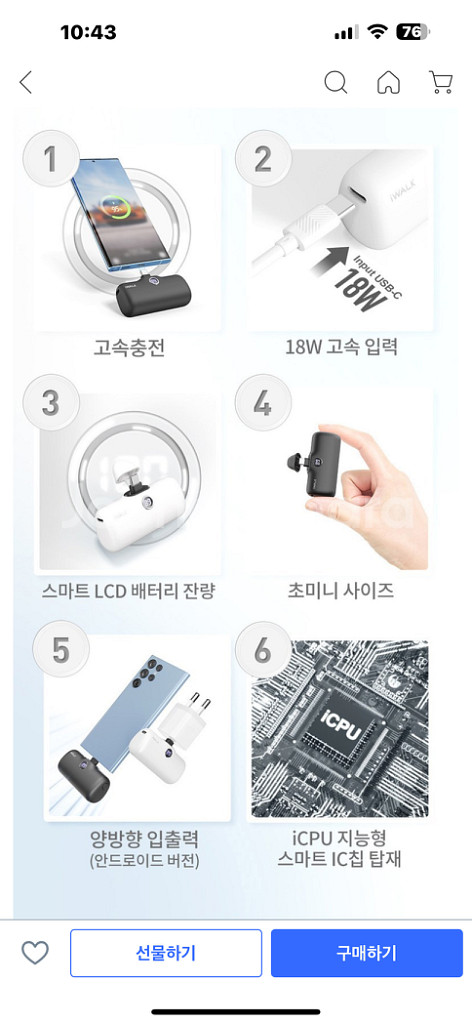 10:43

76

1

고속충전

2

iWALK

Input USB-C

18W

18W 고속 입력

3

스마트 LCD 배터리 잔량

4

초미니 사이즈

5

양방향 입출력
(안드로이드 버전)

6

iCPU

iCPU 지능형
스마트 IC칩 탑재

선물하기

구매하기