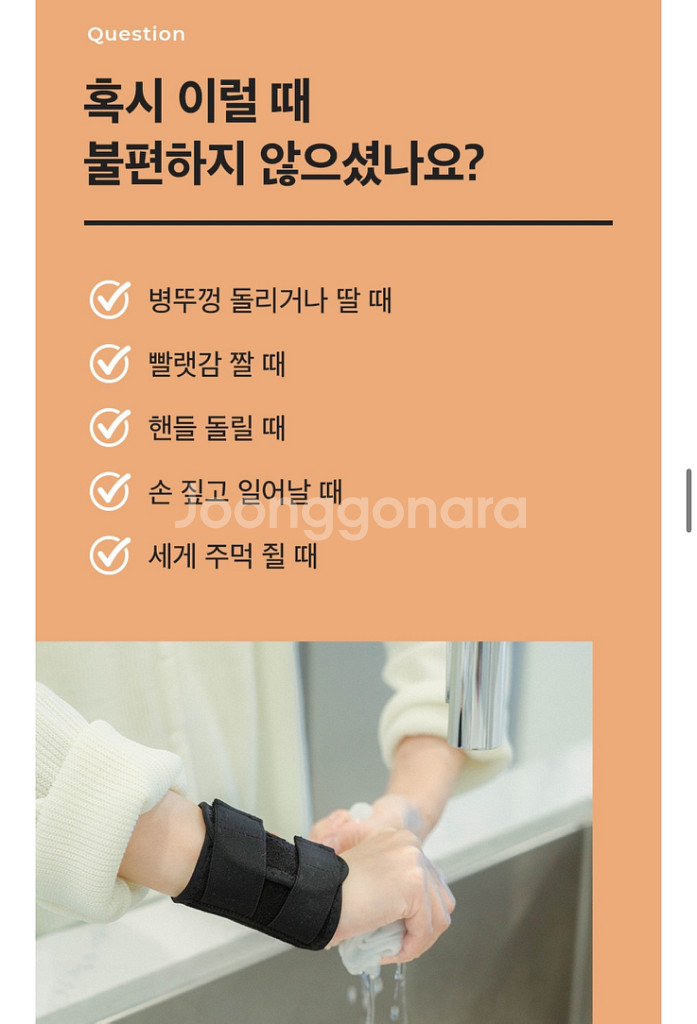 Question

혹시 이럴 때
불편하지 않으셨나요?

병뚜껑 돌리거나 딸 때

빨랫감 짤 때

핸들 돌릴 때

손 짚고 일어날 때

세게 주먹 쥘 때

Joonggonara