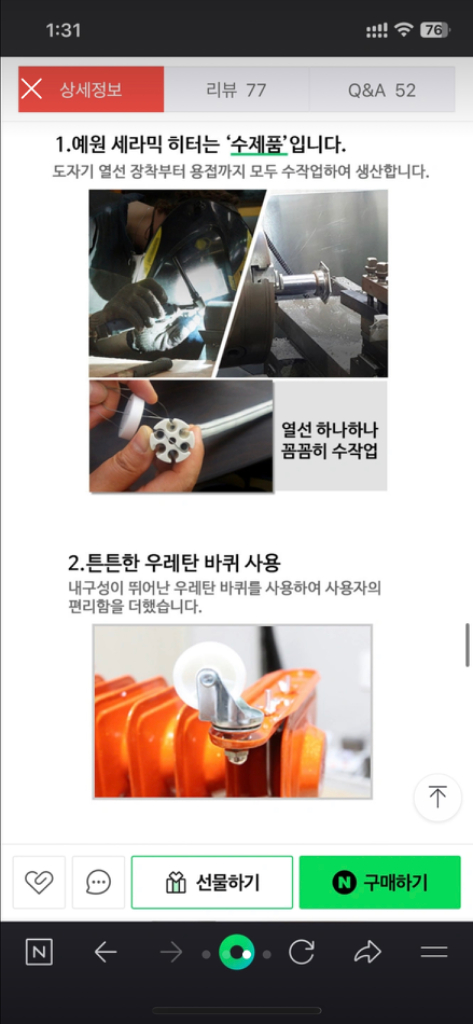 1:31

76

상세정보 리뷰 77 Q&A 52

1.예원 세라믹 히터는 '수제품'입니다.
도자기 열선 장착부터 용접까지 모두 수작업하여 생산합니다.

열선 하나하나 꼼꼼히 수작업

2.튼튼한 우레탄 바퀴 사용
내구성이 뛰어난 우레탄 바퀴를 사용하여 사용자의 편리함을 더했습니다.

선물하기

N 구매하기

N