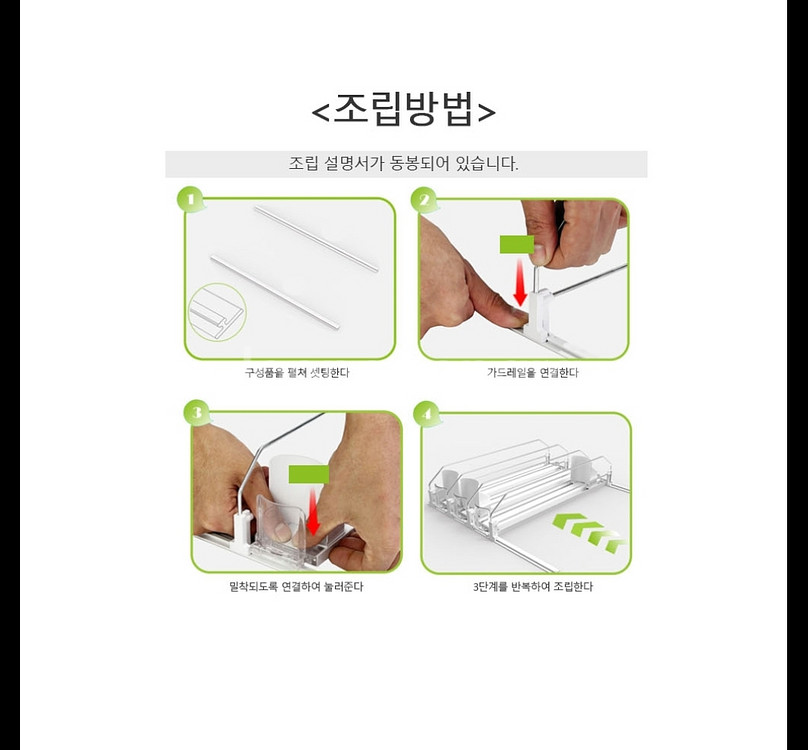 <조립방법>

조립 설명서가 동봉되어 있습니다.

1

구성품을 펼쳐 셋팅한다

2

가드레일을 연결한다

3

밀착되도록 연결하여 눌러준다

4

3단계를 반복하여 조립한다