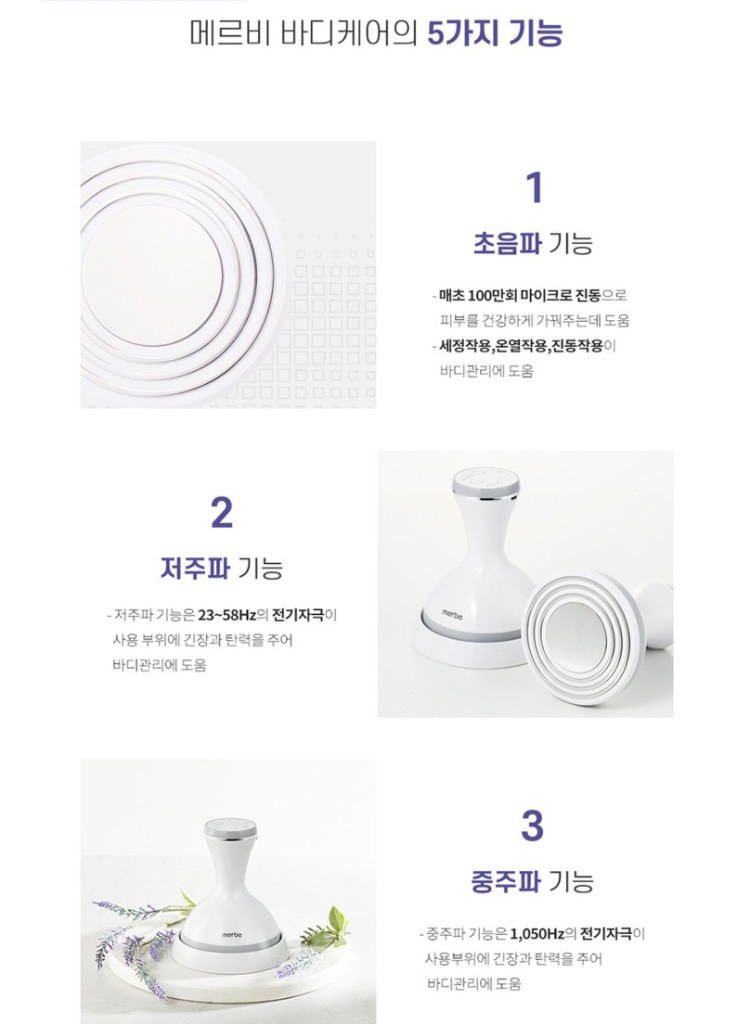 메르비 바디케어의 5가지 기능

1

초음파 기능

- 매초 100만회 마이크로 진동으로 피부를 건강하게 가꿔주는데 도움
- 세정작용,온열작용,진동작용이 바디관리에 도움

2

저주파 기능

- 저주파 기능은 23~58Hz의 전기자극이 사용 부위에 긴장과 탄력을 주어 바디관리에 도움

merbe

3

중주파 기능

- 중주파 기능은 1,050Hz의 전기자극이 사용부위에 긴장과 탄력을 주어 바디관리에 도움

merbe