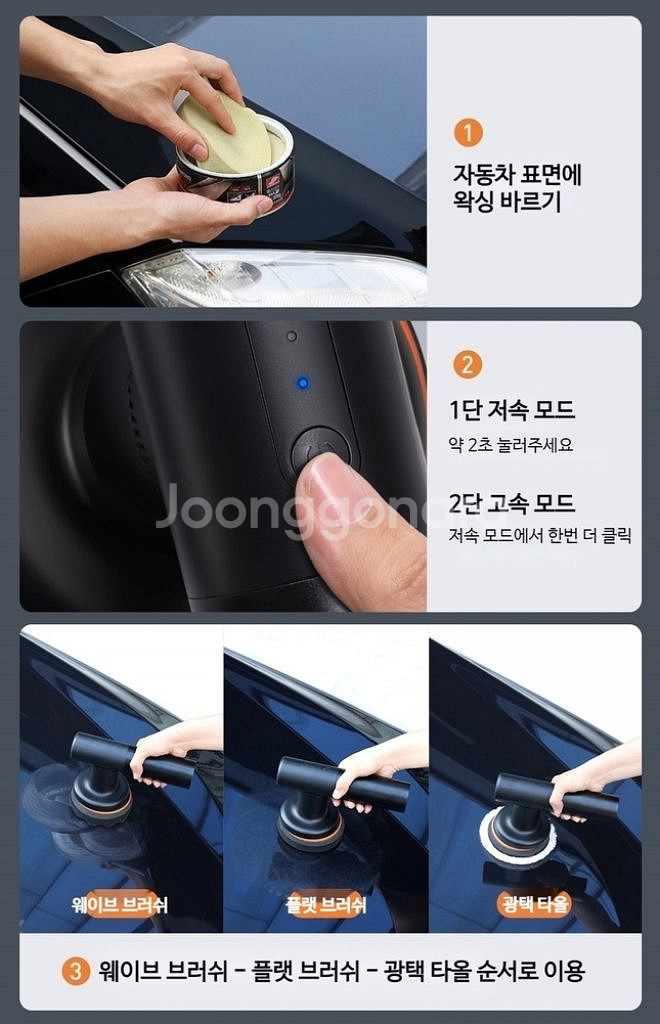 1
자동차 표면에 왁싱 바르기

2
1단 저속 모드
약 2초 눌러주세요

2단 고속 모드
저속 모드에서 한번 더 클릭

Joonggona

웨이브 브러쉬
플랫 브러쉬
광택 타올

3 웨이브 브러쉬 - 플랫 브러쉬 - 광택 타올 순서로 이용