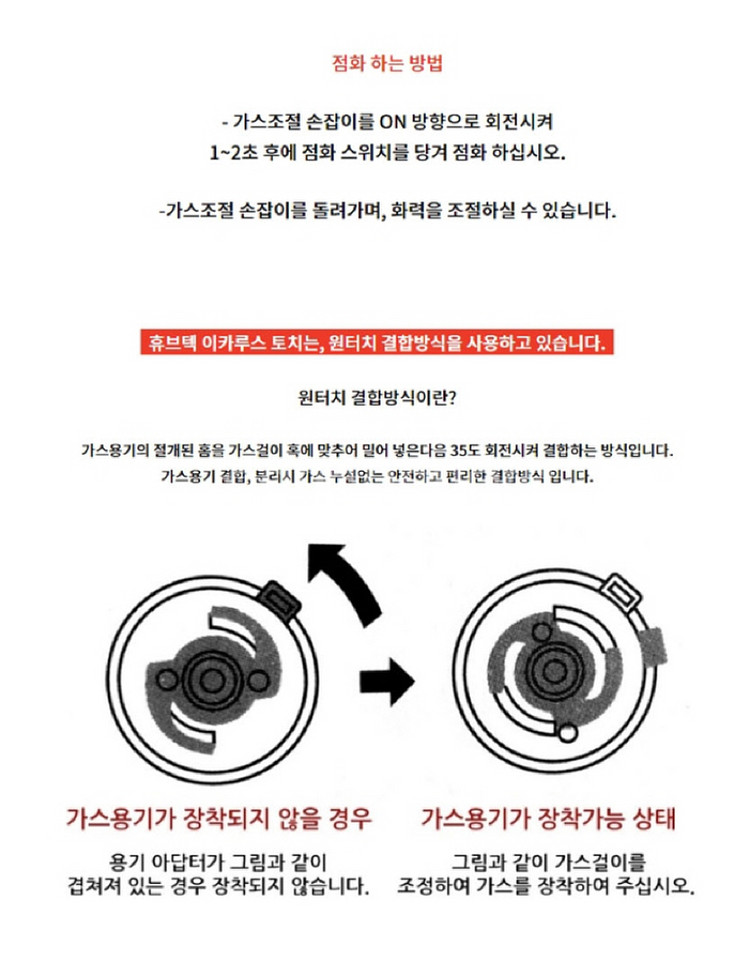 점화 하는 방법

- 가스조절 손잡이를 ON 방향으로 회전시켜 1~2초 후에 점화 스위치를 당겨 점화 하십시오.

-가스조절 손잡이를 돌려가며, 화력을 조절하실 수 있습니다.

휴브텍 이카루스 토치는, 원터치 결합방식을 사용하고 있습니다.

원터치 결합방식이란?

가스용기의 절개된 홈을 가스걸이 혹에 맞추어 밀어 넣은다음 35도 회전시켜 결합하는 방식입니다.
가스용기 결합, 분리시 가스 누설없는 안전하고 편리한 결합방식 입니다.

가스용기가 장착되지 않을 경우

용기 아답터가 그림과 같이 겹쳐져 있는 경우 장착되지 않습니다.

가스용기가 장착가능 상태

그림과 같이 가스걸이를 조정하여 가스를 장착하여 주십시오.