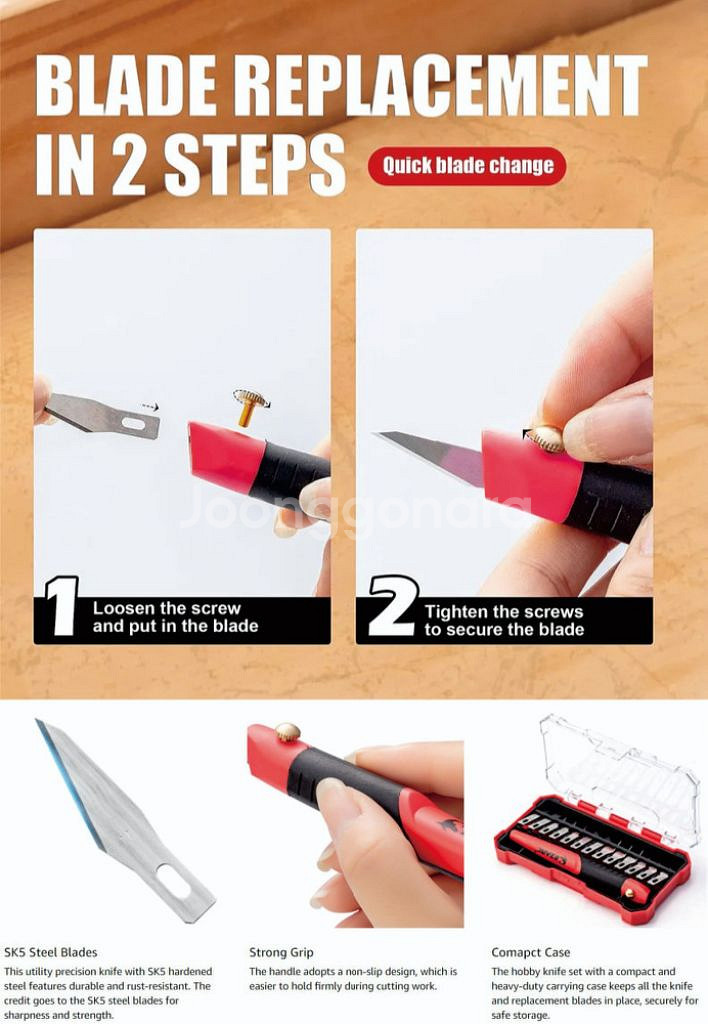 BLADE REPLACEMENT IN 2 STEPS

Quick blade change

Joonggonara

1 Loosen the screw and put in the blade

2 Tighten the screws to secure the blade

SK5 Steel Blades
This utility precision knife with SK5 hardened steel features durable and rust-resistant. The credit goes to the SK5 steel blades for sharpness and strength.

Strong Grip
The handle adopts a non-slip design, which is easier to hold firmly during cutting work.

Comapct Case
The hobby knife set with a compact and heavy-duty carrying case keeps all the knife and replacement blades in place, securely for safe storage.