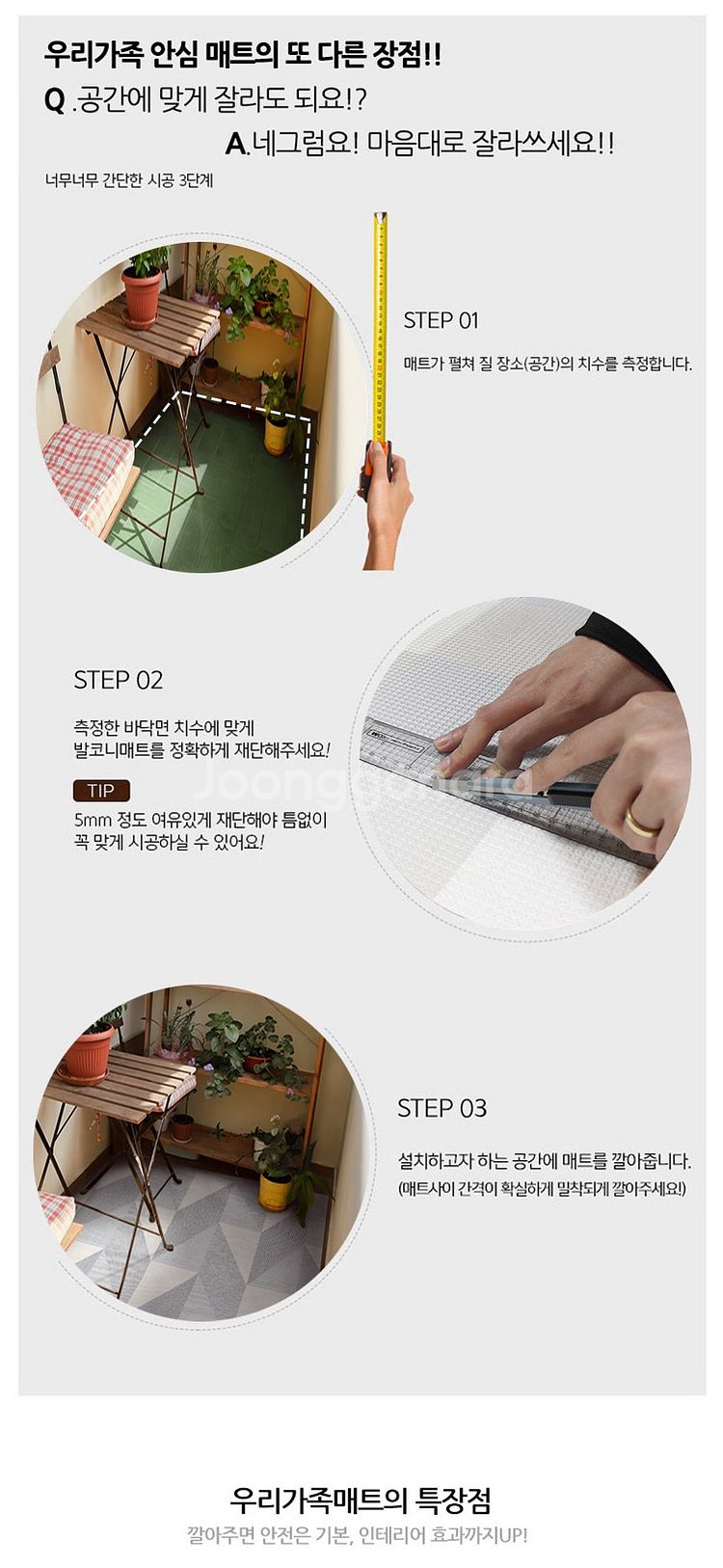 우리가족 안심 매트의 또 다른 장점!!

Q .공간에 맞게 잘라도 되요!?

A.네그럼요! 마음대로 잘라쓰세요!!

너무너무 간단한 시공 3단계

STEP 01

매트가 펼쳐 질 장소(공간)의 치수를 측정합니다.

STEP 02

측정한 바닥면 치수에 맞게 발코니매트를 정확하게 재단해주세요!

TIP

5mm 정도 여유있게 재단해야 틈없이 꼭 맞게 시공하실 수 있어요!

Joonggonara

STEP 03

설치하고자 하는 공간에 매트를 깔아줍니다. (매트사이 간격이 확실하게 밀착되게 깔아주세요!)

우리가족매트의 특장점

깔아주면 안전은 기본, 인테리어 효과까지UP!