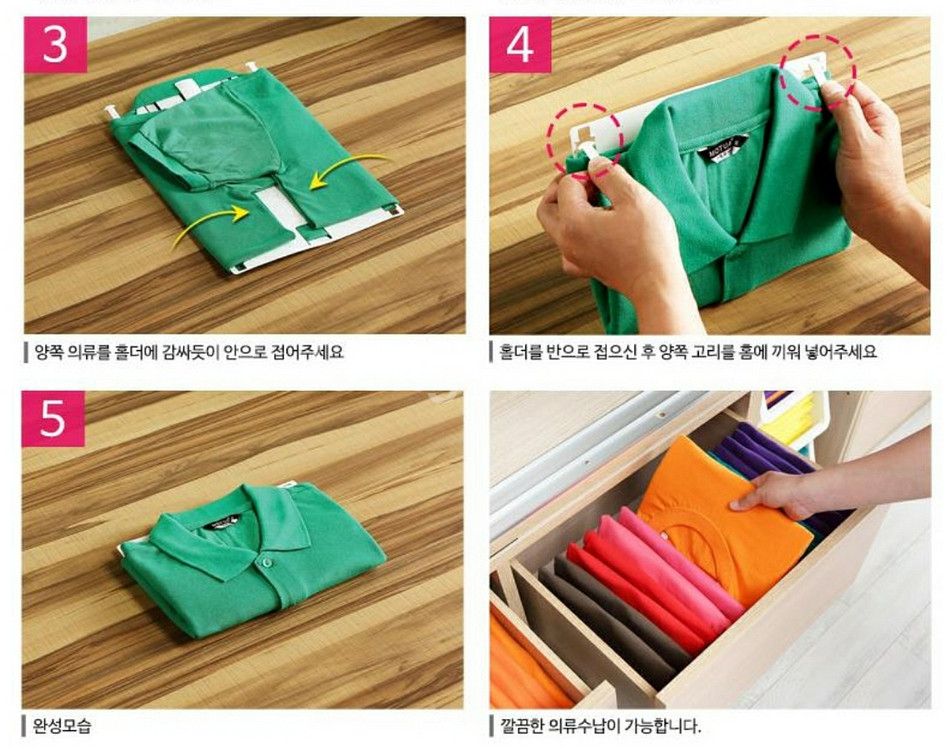 3

양쪽 의류를 홀더에 감싸듯이 안으로 접어주세요

4

홀더를 반으로 접으신 후 양쪽 고리를 홈에 끼워 넣어주세요

5

완성모습

깔끔한 의류수납이 가능합니다.