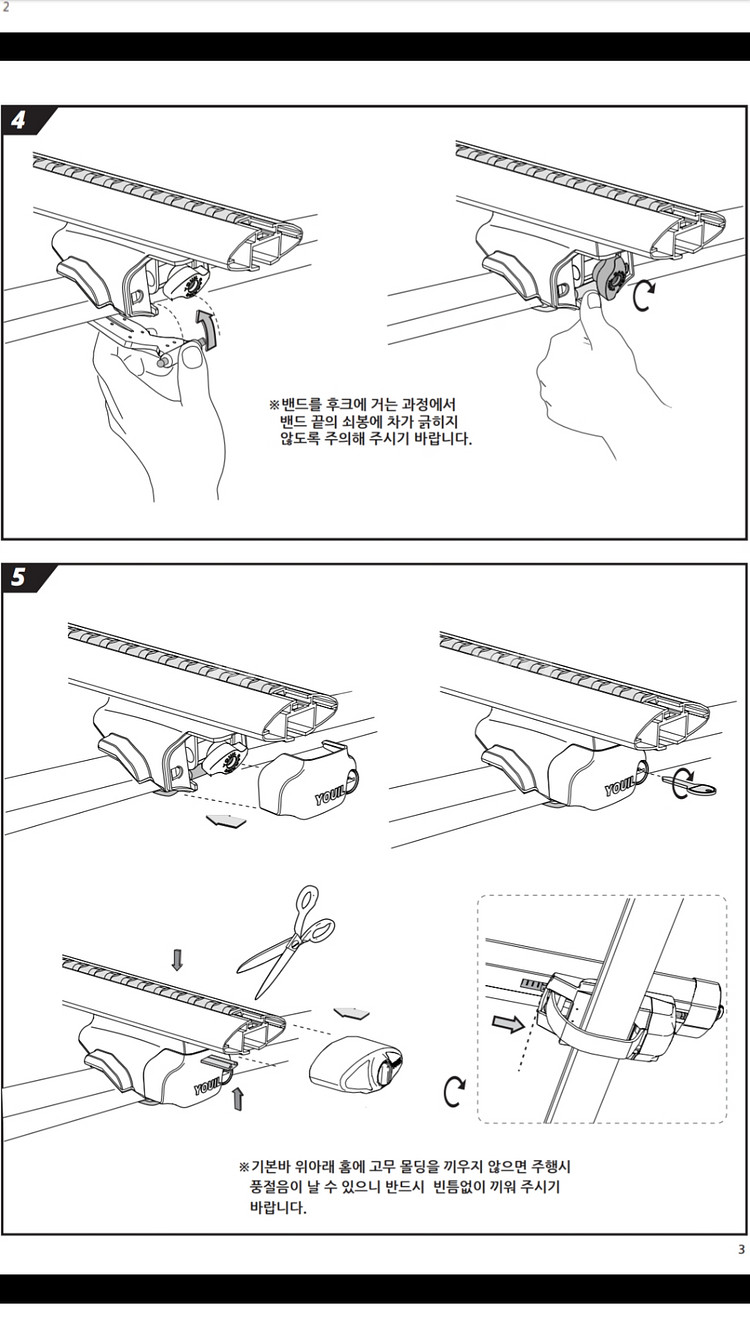 2

4

※밴드를 후크에 거는 과정에서 밴드 끝의 쇠봉에 차가 긁히지 않도록 주의해 주시기 바랍니다.

5

YOUIL

YOUIL

YOUIL

※기본바 위아래 홈에 고무 몰딩을 끼우지 않으면 주행시 풍절음이 날 수 있으니 반드시 빈틈없이 끼워 주시기 바랍니다.

3