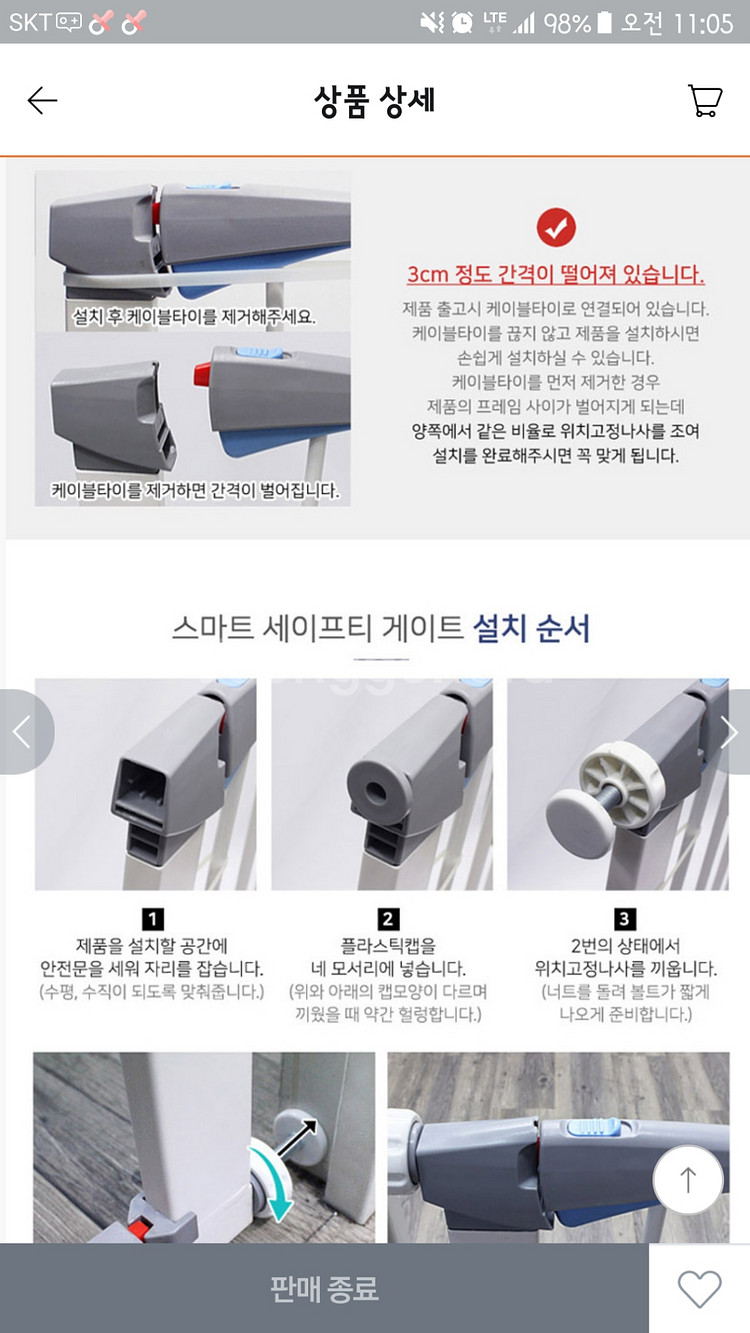 SKT 98% 오전 11:05

상품 상세

설치 후 케이블타이를 제거해주세요.

케이블타이를 제거하면 간격이 벌어집니다.

3cm 정도 간격이 떨어져 있습니다.

제품 출고시 케이블타이로 연결되어 있습니다. 케이블타이를 끊지 않고 제품을 설치하시면 손쉽게 설치하실 수 있습니다. 케이블타이를 먼저 제거한 경우 제품의 프레임 사이가 벌어지게 되는데 양쪽에서 같은 비율로 위치고정나사를 조여 설치를 완료해주시면 꼭 맞게 됩니다.

스마트 세이프티 게이트 설치 순서

1
제품을 설치할 공간에 안전문을 세워 자리를 잡습니다. (수평, 수직이 되도록 맞춰줍니다.)

2
플라스틱캡을 네 모서리에 넣습니다. (위와 아래의 캡모양이 다르며 끼웠을 때 약간 헐렁합니다.)

3
2번의 상태에서 위치고정나사를 끼웁니다. (너트를 돌려 볼트가 짧게 나오게 준비합니다.)

판매 종료