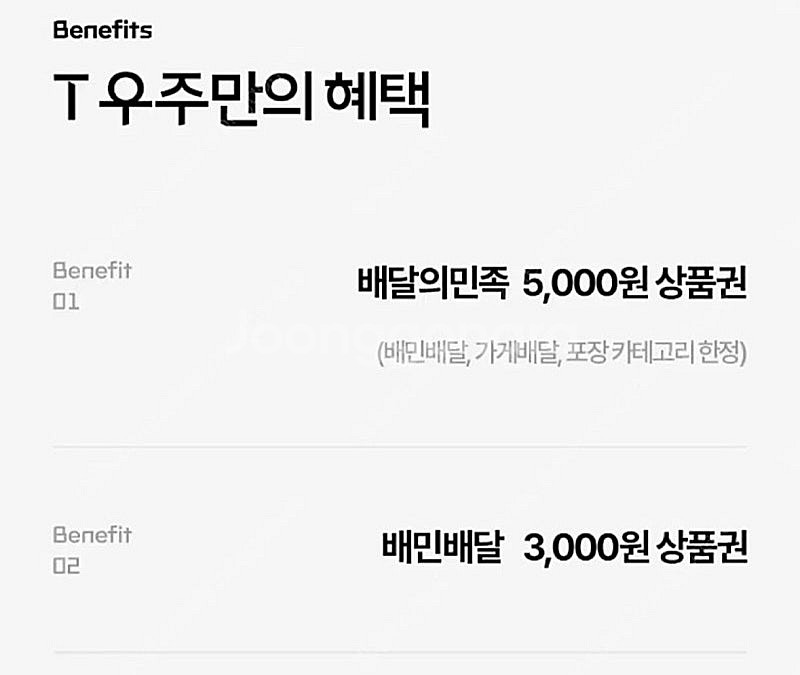 Benefits

T 우주만의 혜택

Benefit
01

배달의민족 5,000원 상품권

(배민배달, 가게배달, 포장 카테고리 한정)

Benefit
02

배민배달 3,000원 상품권