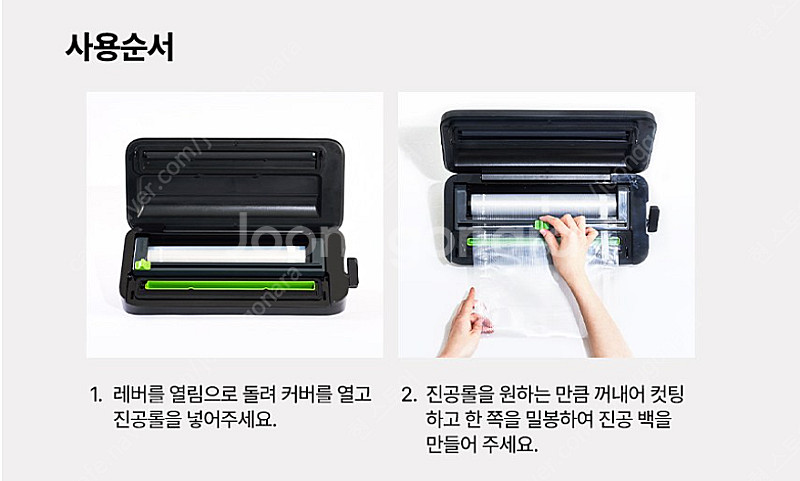 사용순서

1. 레버를 열림으로 돌려 커버를 열고 진공롤을 넣어주세요.

2. 진공롤을 원하는 만큼 꺼내어 컷팅하고 한 쪽을 밀봉하여 진공 백을 만들어 주세요.