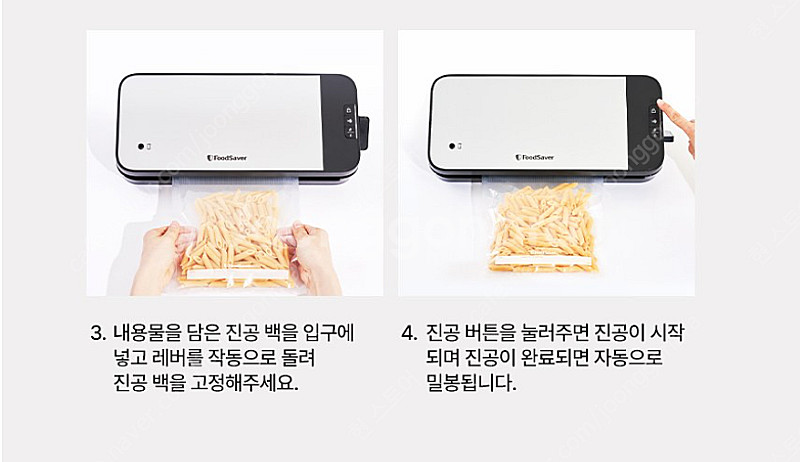 FoodSaver

FoodSaver

3. 내용물을 담은 진공 백을 입구에 넣고 레버를 작동으로 돌려 진공 백을 고정해주세요.

4. 진공 버튼을 눌러주면 진공이 시작되며 진공이 완료되면 자동으로 밀봉됩니다.