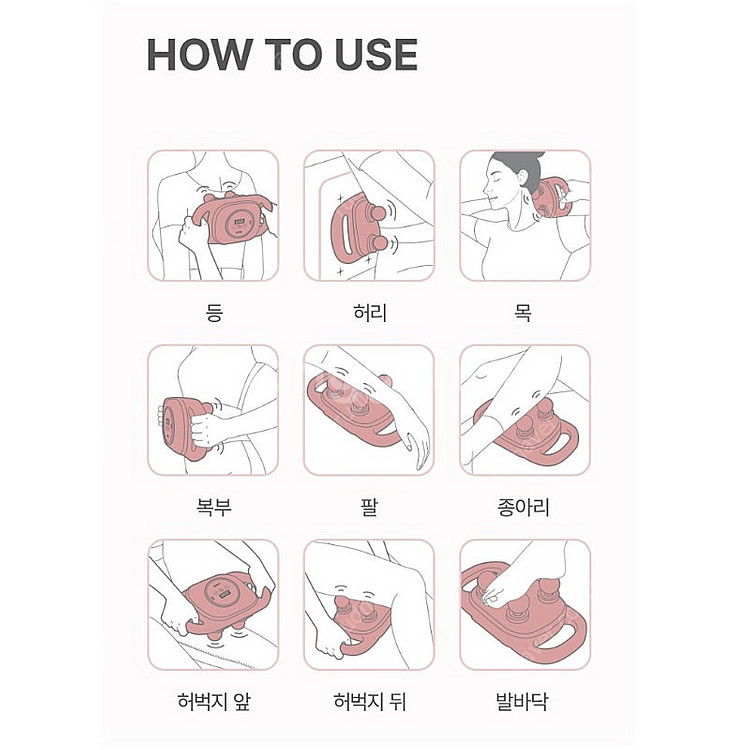 HOW TO USE

등

허리

목

복부

팔

종아리

허벅지 앞

허벅지 뒤

발바닥