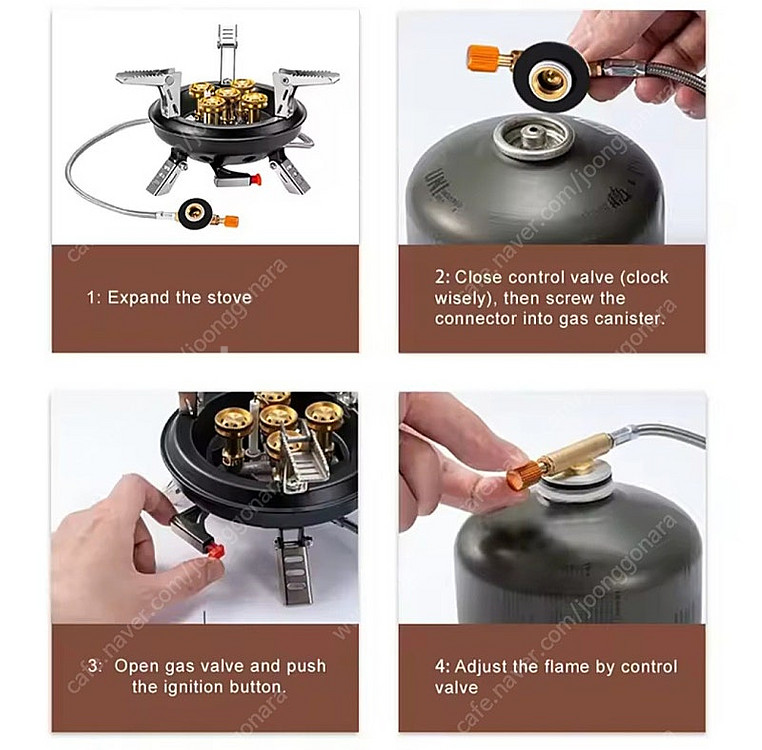 1: Expand the stove

2: Close control valve (clock wisely), then screw the connector into gas canister.

3: Open gas valve and push the ignition button.

4: Adjust the flame by control valve

cafe.naver.com/joonggonara