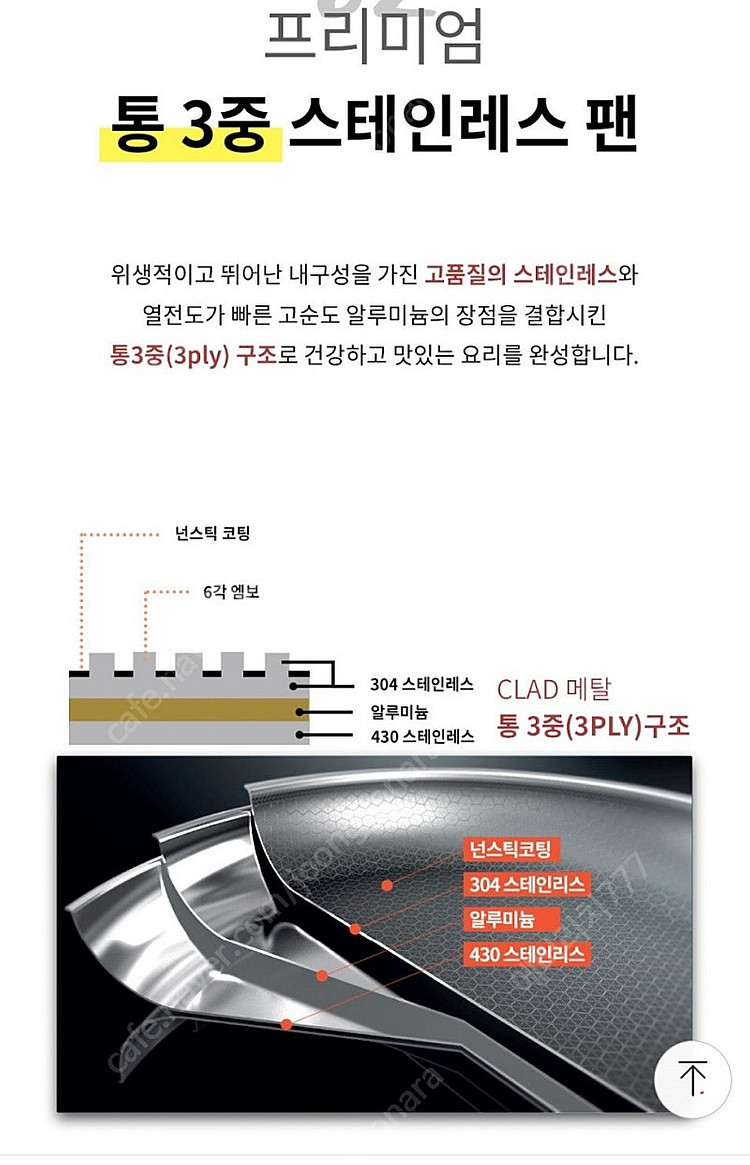 프리미엄

통 3중 스테인레스 팬

위생적이고 뛰어난 내구성을 가진 고품질의 스테인레스와 열전도가 빠른 고순도 알루미늄의 장점을 결합시킨 통3중(3ply) 구조로 건강하고 맛있는 요리를 완성합니다.

넌스틱 코팅

6각 엠보

304 스테인레스

알루미늄

430 스테인레스

CLAD 메탈

통 3중(3PLY)구조

넌스틱코팅

304 스테인리스

알루미늄

430 스테인리스