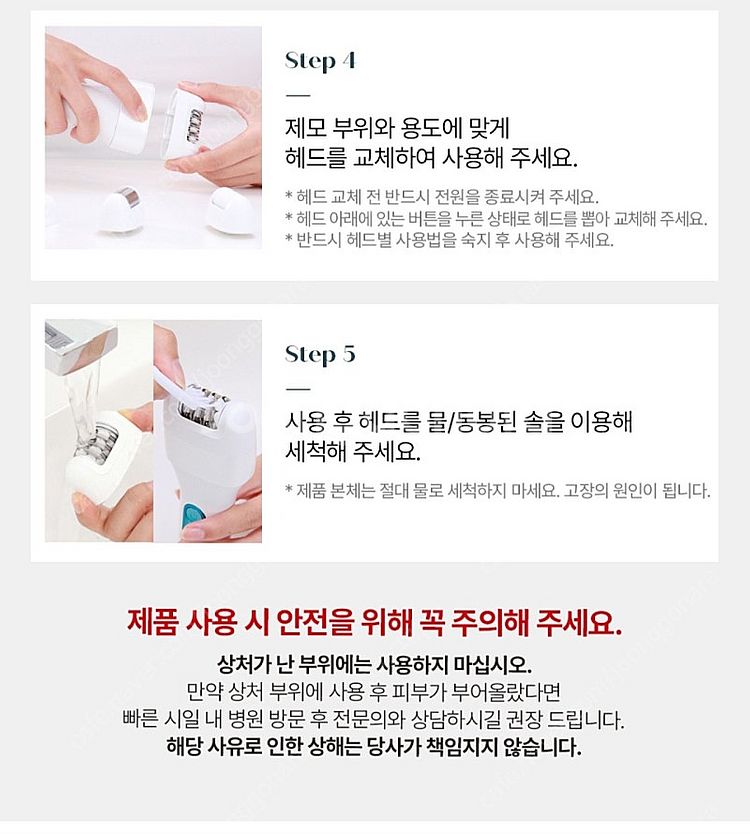 Step 4

—

제모 부위와 용도에 맞게
헤드를 교체하여 사용해 주세요.

* 헤드 교체 전 반드시 전원을 종료시켜 주세요.
* 헤드 아래에 있는 버튼을 누른 상태로 헤드를 뽑아 교체해 주세요.
* 반드시 헤드별 사용법을 숙지 후 사용해 주세요.

Step 5

—

사용 후 헤드를 물/동봉된 솔을 이용해
세척해 주세요.

* 제품 본체는 절대 물로 세척하지 마세요. 고장의 원인이 됩니다.

제품 사용 시 안전을 위해 꼭 주의해 주세요.

상처가 난 부위에는 사용하지 마십시오.
만약 상처 부위에 사용 후 피부가 부어올랐다면
빠른 시일 내 병원 방문 후 전문의와 상담하시길 권장 드립니다.
해당 사유로 인한 상해는 당사가 책임지지 않습니다.