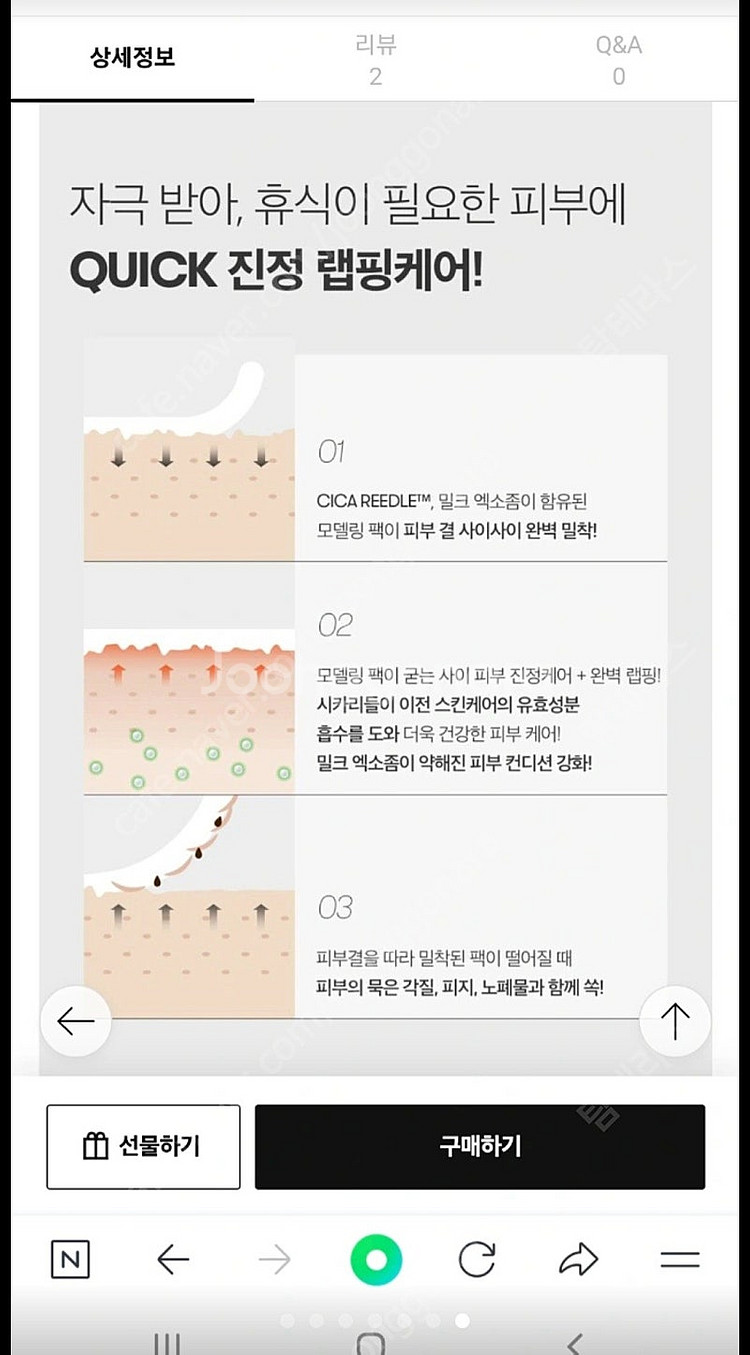 상세정보

리뷰
2

Q&A
0

자극 받아, 휴식이 필요한 피부에
QUICK 진정 랩핑케어!

01
CICA REEDLE™, 밀크 엑소좀이 함유된
모델링 팩이 피부 결 사이사이 완벽 밀착!

02
모델링 팩이 굳는 사이 피부 진정케어 + 완벽 랩핑!
시카리들이 이전 스킨케어의 유효성분
흡수를 도와 더욱 건강한 피부 케어!
밀크 엑소좀이 약해진 피부 컨디션 강화!

03
피부결을 따라 밀착된 팩이 떨어질 때
피부의 묵은 각질, 피지, 노폐물과 함께 쏙!

선물하기

구매하기

N