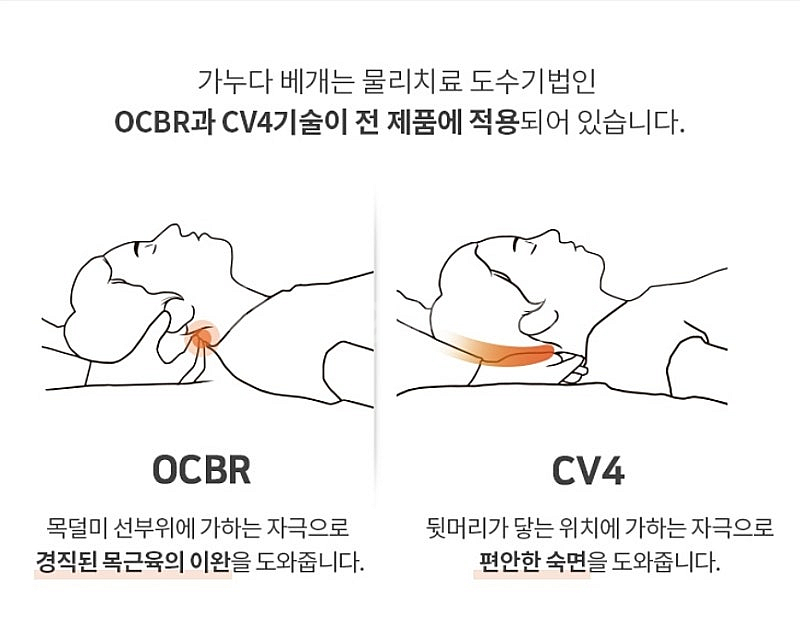 가누다 베개는 물리치료 도수기법인
OCBR과 CV4기술이 전 제품에 적용되어 있습니다.

OCBR

목덜미 선부위에 가하는 자극으로
경직된 목근육의 이완을 도와줍니다.

CV4

뒷머리가 닿는 위치에 가하는 자극으로
편안한 숙면을 도와줍니다.