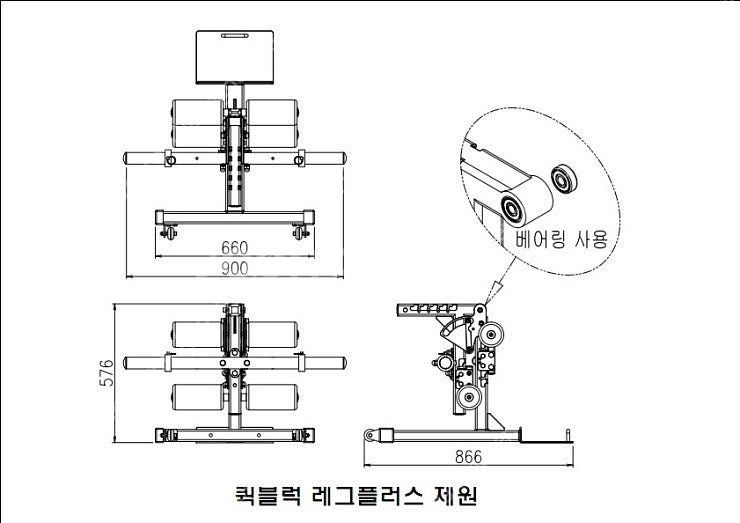 660

900

베어링 사용

576

866

퀵블럭 레그플러스 제원