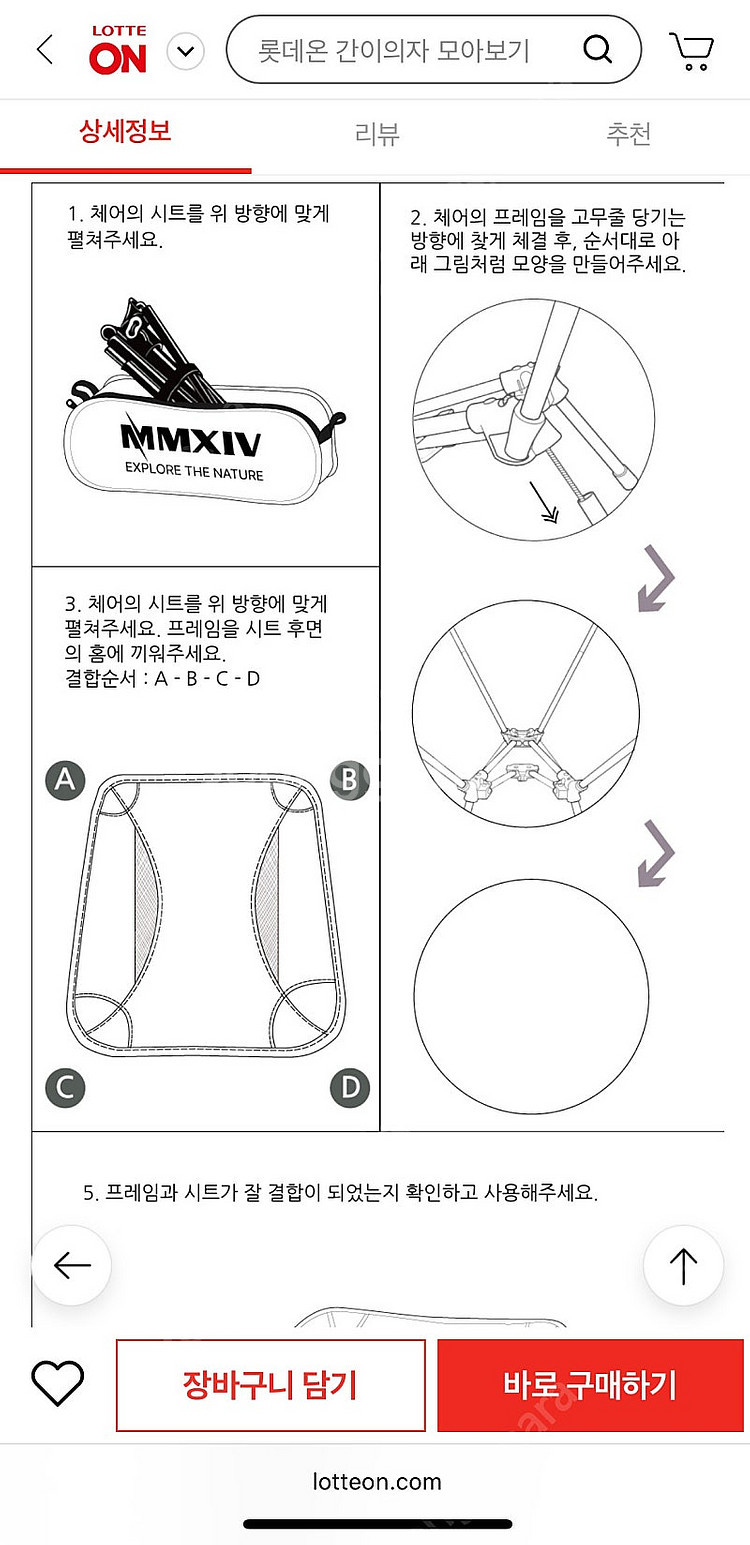 LOTTE ON

롯데온 간이의자 모아보기

상세정보 리뷰 추천

1. 체어의 시트를 위 방향에 맞게 펼쳐주세요.

MMXIV
EXPLORE THE NATURE

2. 체어의 프레임을 고무줄 당기는 방향에 찾게 체결 후, 순서대로 아래 그림처럼 모양을 만들어주세요.

3. 체어의 시트를 위 방향에 맞게 펼쳐주세요. 프레임을 시트 후면의 홈에 끼워주세요.
결합순서 : A - B - C - D

A B C D

5. 프레임과 시트가 잘 결합이 되었는지 확인하고 사용해주세요.

장바구니 담기 바로 구매하기

lotteon.com