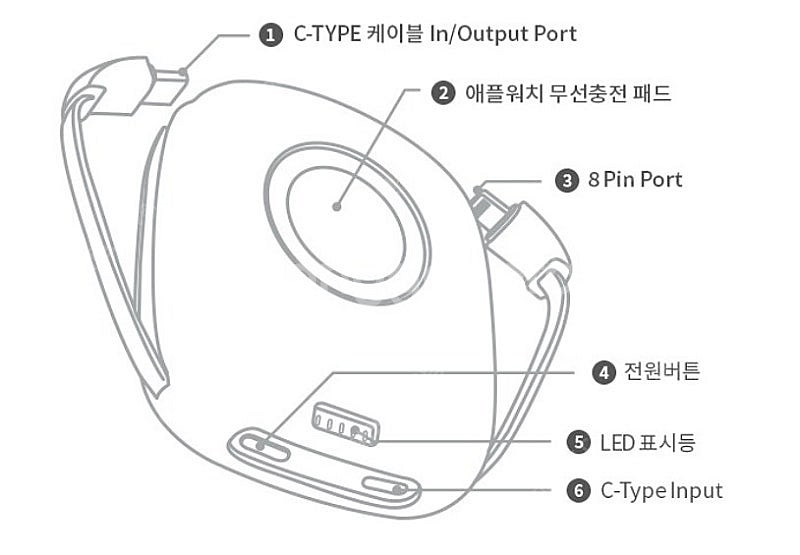 1 C-TYPE 케이블 In/Output Port

2 애플워치 무선충전 패드

3 8 Pin Port

4 전원버튼

5 LED 표시등

6 C-Type Input