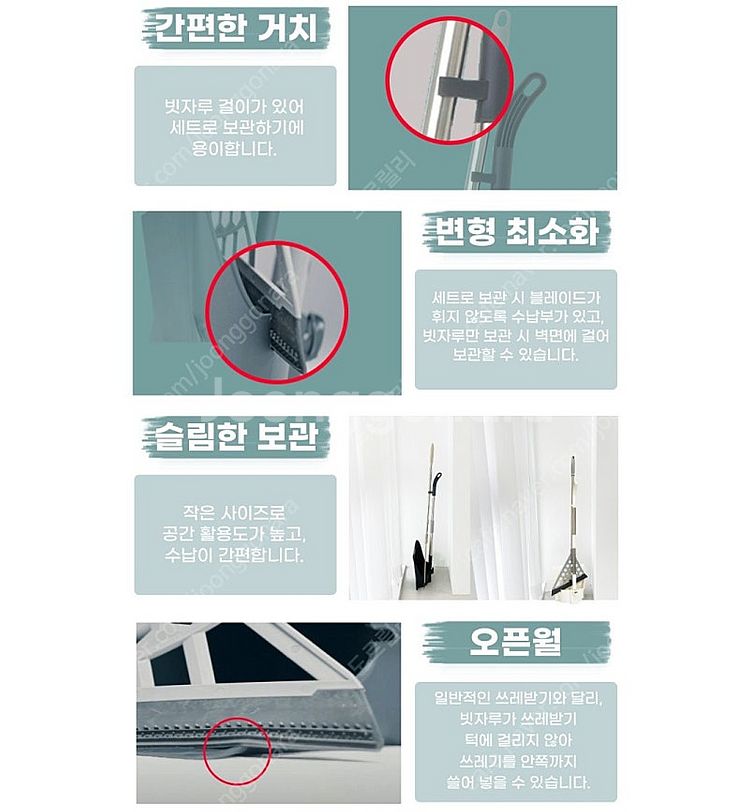 간편한 거치

빗자루 걸이가 있어
세트로 보관하기에
용이합니다.

변형 최소화

세트로 보관 시 블레이드가
휘지 않도록 수납부가 있고,
빗자루만 보관 시 벽면에 걸어
보관할 수 있습니다.

슬림한 보관

작은 사이즈로
공간 활용도가 높고,
수납이 간편합니다.

오픈월

일반적인 쓰레받기와 달리,
빗자루가 쓰레받기
턱에 걸리지 않아
쓰레기를 안쪽까지
쓸어 넣을 수 있습니다.