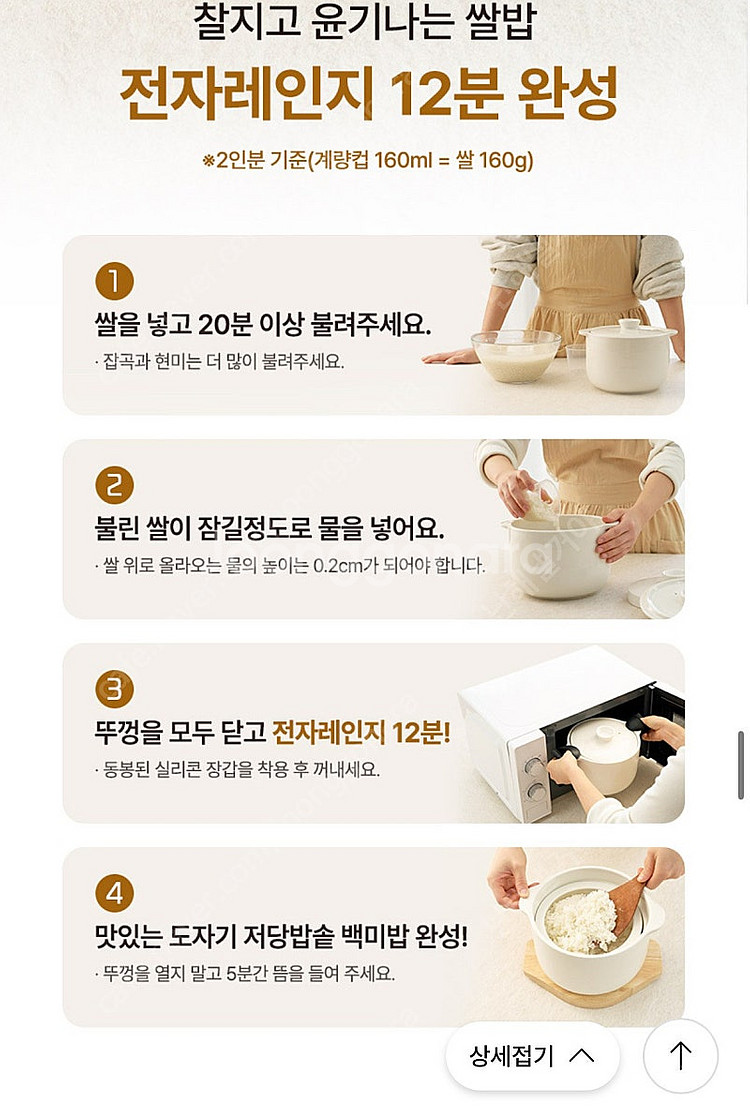 찰지고 윤기나는 쌀밥
전자레인지 12분 완성
※2인분 기준(계량컵 160ml = 쌀 160g)

1
쌀을 넣고 20분 이상 불려주세요.
· 잡곡과 현미는 더 많이 불려주세요.

2
불린 쌀이 잠길정도로 물을 넣어요.
· 쌀 위로 올라오는 물의 높이는 0.2cm가 되어야 합니다.

3
뚜껑을 모두 닫고 전자레인지 12분!
· 동봉된 실리콘 장갑을 착용 후 꺼내세요.

4
맛있는 도자기 저당밥솥 백미밥 완성!
· 뚜껑을 열지 말고 5분간 뜸을 들여 주세요.

상세접기