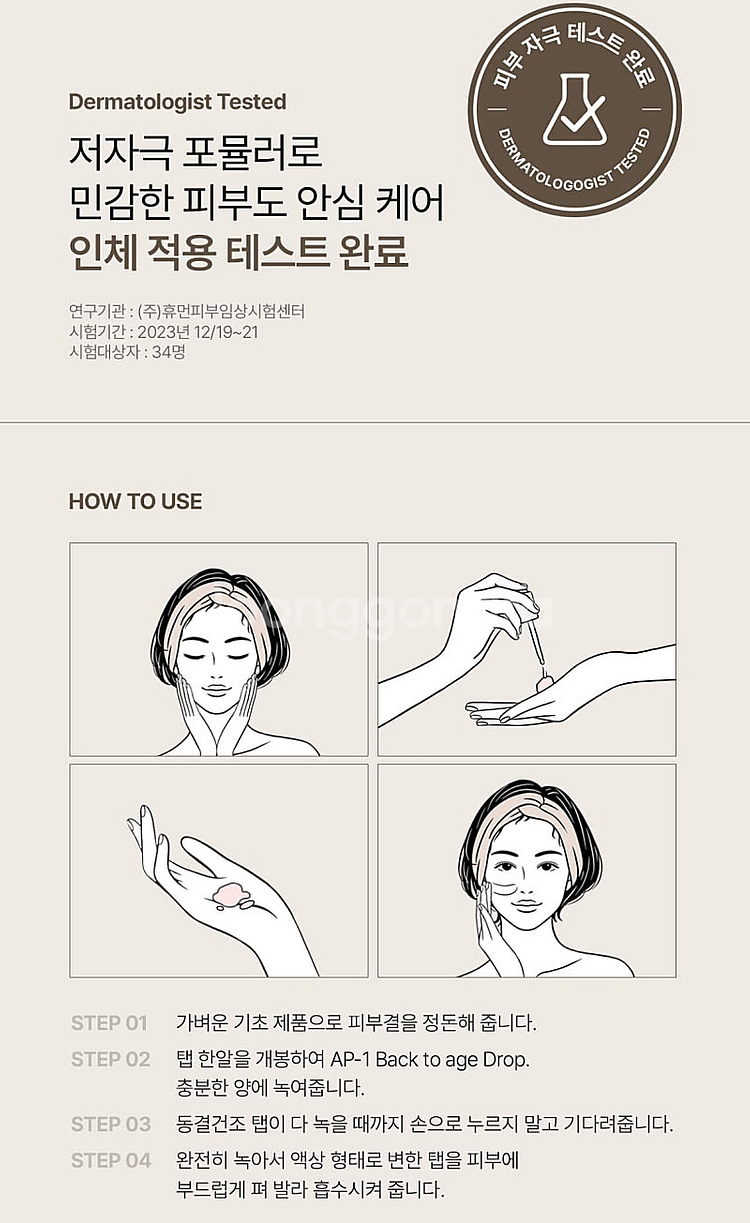 Dermatologist Tested

저자극 포뮬러로
민감한 피부도 안심 케어
인체 적용 테스트 완료

피부 자극 테스트 완료
DERMATOLOGOGIST TESTED

연구기관 : (주)휴먼피부임상시험센터
시험기간 : 2023년 12/19~21
시험대상자 : 34명

HOW TO USE

STEP 01 가벼운 기초 제품으로 피부결을 정돈해 줍니다.

STEP 02 탭 한알을 개봉하여 AP-1 Back to age Drop. 충분한 양에 녹여줍니다.

STEP 03 동결건조 탭이 다 녹을 때까지 손으로 누르지 말고 기다려줍니다.

STEP 04 완전히 녹아서 액상 형태로 변한 탭을 피부에 부드럽게 펴 발라 흡수시켜 줍니다.