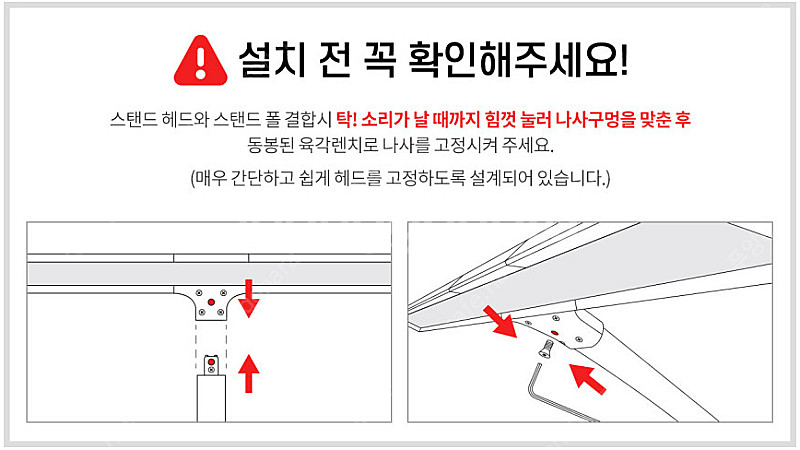 설치 전 꼭 확인해주세요!

스탠드 헤드와 스탠드 폴 결합시 탁! 소리가 날 때까지 힘껏 눌러 나사구멍을 맞춘 후 동봉된 육각렌치로 나사를 고정시켜 주세요.

(매우 간단하고 쉽게 헤드를 고정하도록 설계되어 있습니다.)