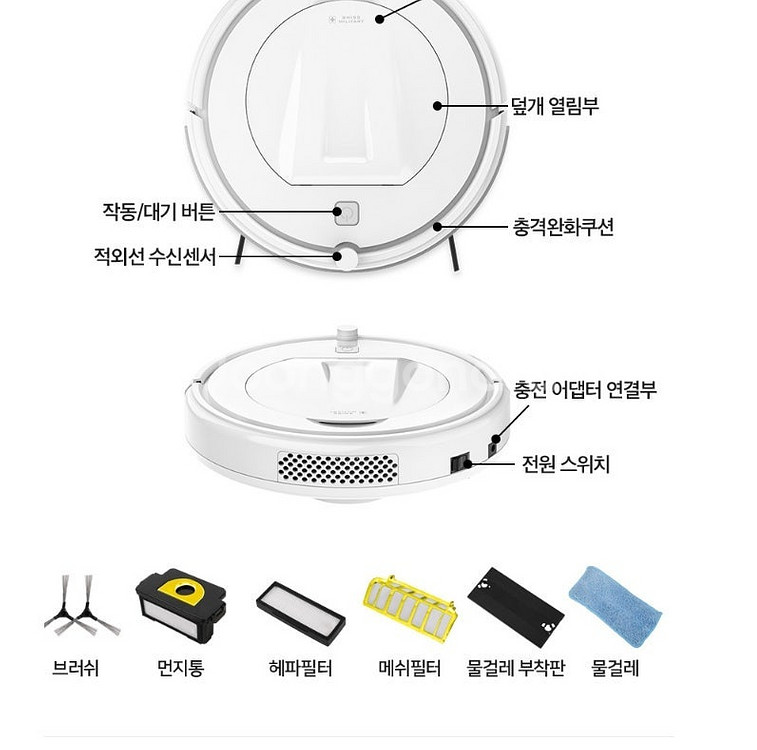 SWISS MILITARY

덮개 열림부

작동/대기 버튼

충격완화쿠션

적외선 수신센서

충전 어댑터 연결부

전원 스위치

브러쉬

먼지통

헤파필터

메쉬필터

물걸레 부착판

물걸레