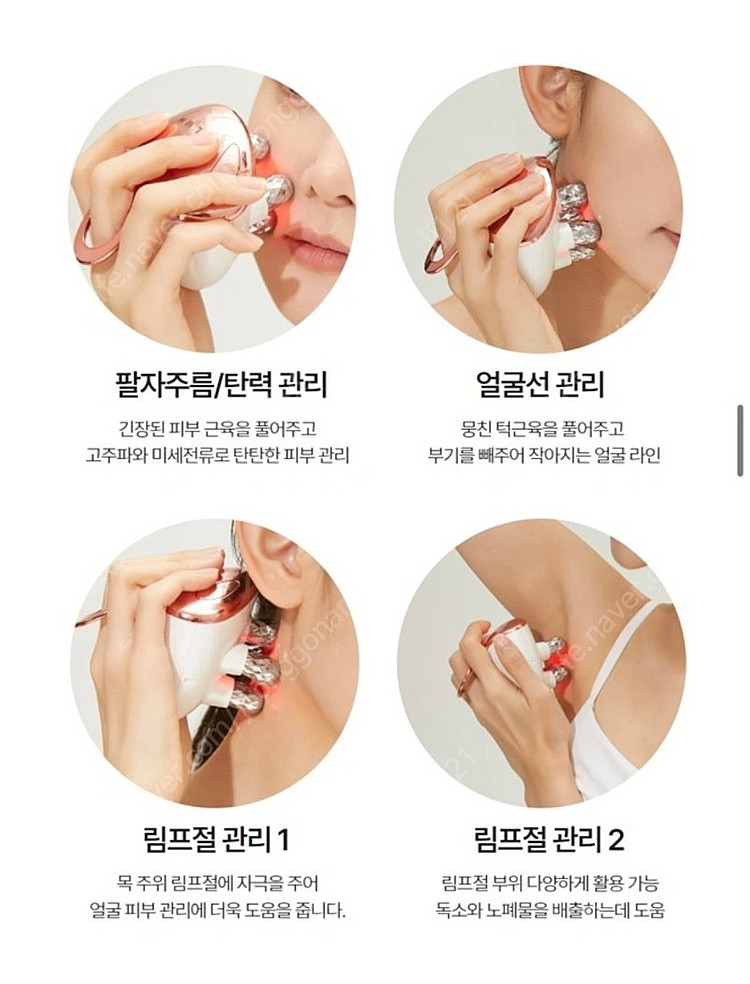 팔자주름/탄력 관리

긴장된 피부 근육을 풀어주고
고주파와 미세전류로 탄탄한 피부 관리

얼굴선 관리

뭉친 턱근육을 풀어주고
부기를 빼주어 작아지는 얼굴 라인

림프절 관리 1

목 주위 림프절에 자극을 주어
얼굴 피부 관리에 더욱 도움을 줍니다.

림프절 관리 2

림프절 부위 다양하게 활용 가능
독소와 노폐물을 배출하는데 도움