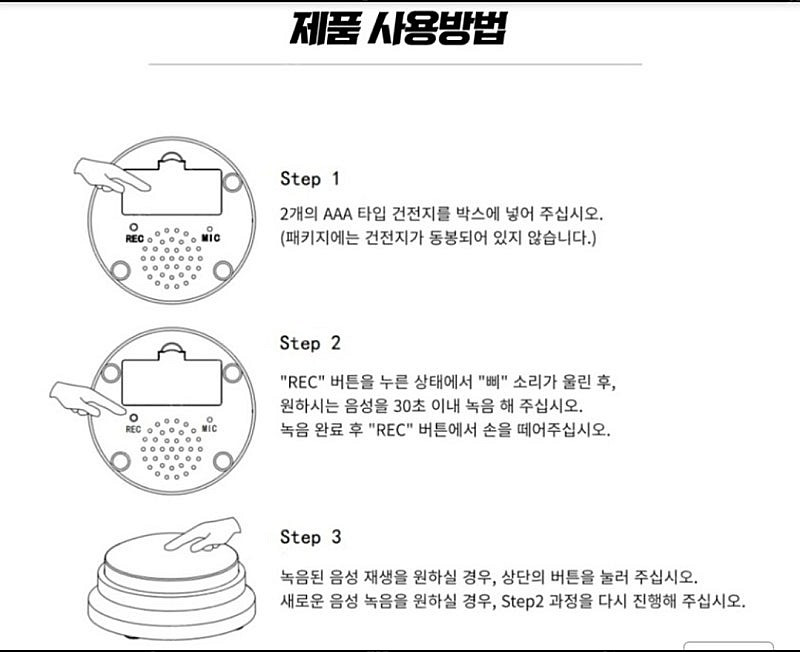 제품 사용방법

REC
MIC

Step 1

2개의 AAA 타입 건전지를 박스에 넣어 주십시오.
(패키지에는 건전지가 동봉되어 있지 않습니다.)

REC
MIC

Step 2

"REC" 버튼을 누른 상태에서 "삐" 소리가 울린 후,
원하시는 음성을 30초 이내 녹음 해 주십시오.
녹음 완료 후 "REC" 버튼에서 손을 떼어주십시오.

Step 3

녹음된 음성 재생을 원하실 경우, 상단의 버튼을 눌러 주십시오.
새로운 음성 녹음을 원하실 경우, Step2 과정을 다시 진행해 주십시오.