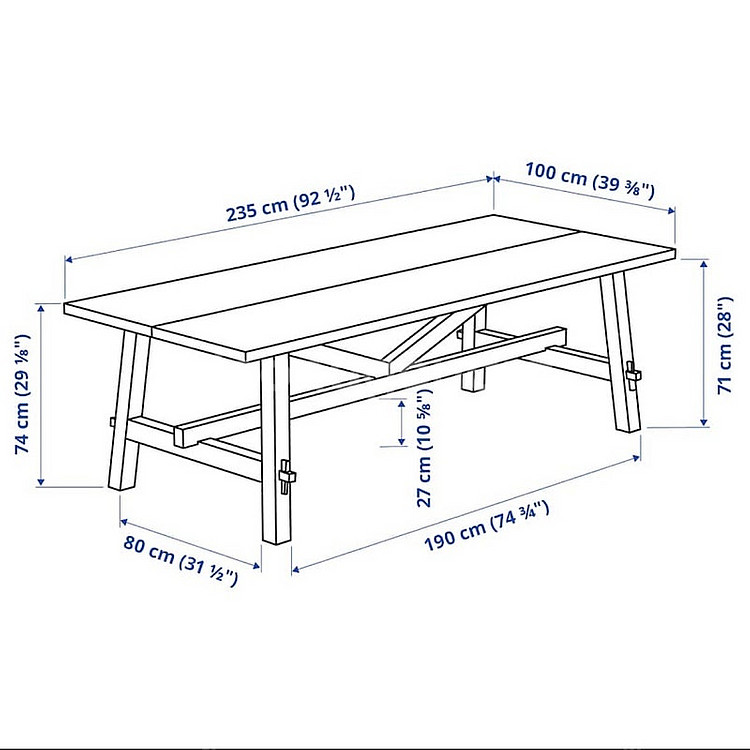 235 cm (92 ½")

100 cm (39 ⅜")

74 cm (29 ⅛")

71 cm (28")

27 cm (10 ⅝")

80 cm (31 ½")

190 cm (74 ¾")