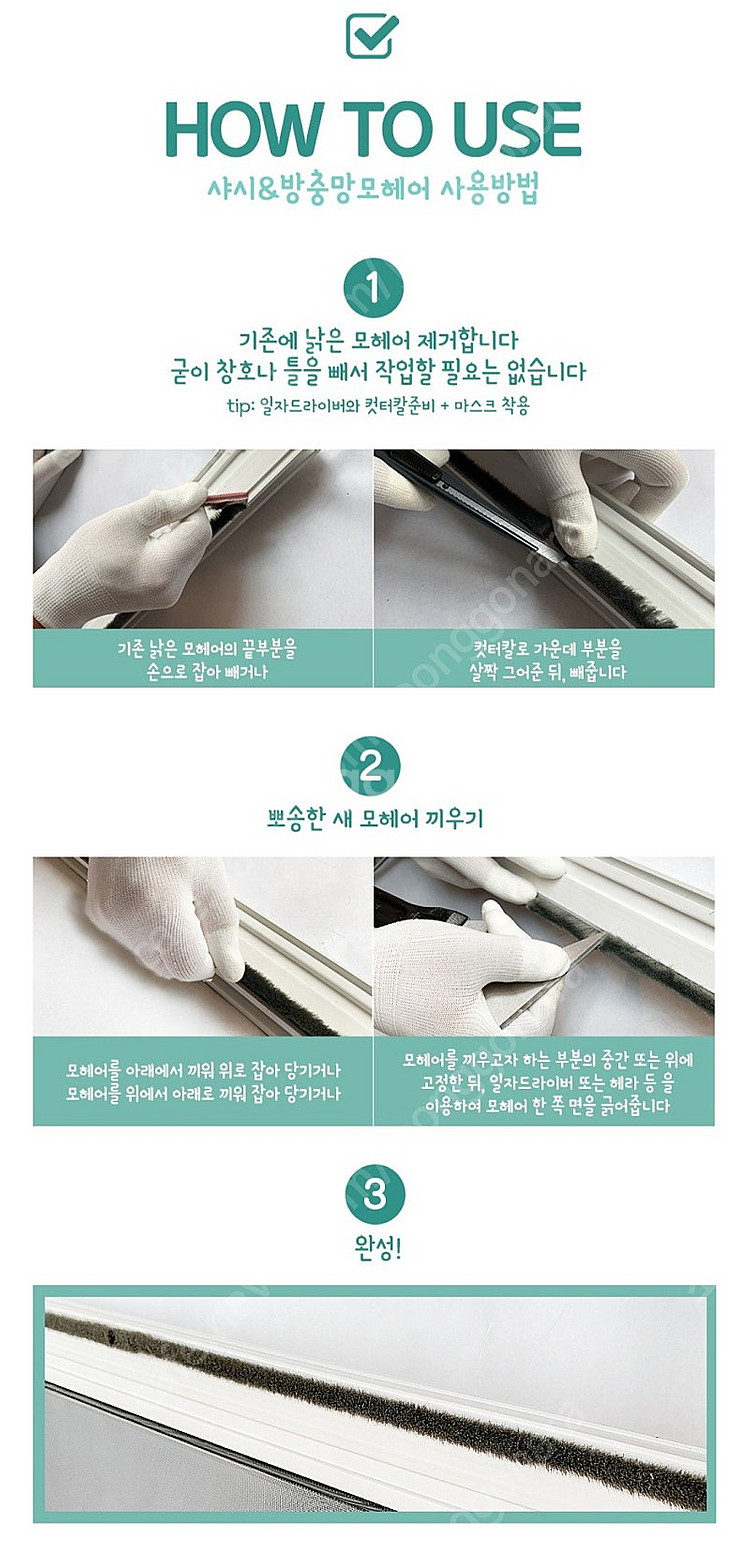 HOW TO USE

샤시&방충망모헤어 사용방법

1

기존에 낡은 모헤어 제거합니다
굳이 창호나 틀을 빼서 작업할 필요는 없습니다
tip: 일자드라이버와 컷터칼준비 + 마스크 착용

기존 낡은 모헤어의 끝부분을 손으로 잡아 빼거나

컷터칼로 가운데 부분을 살짝 그어준 뒤, 빼줍니다

2

뽀송한 새 모헤어 끼우기

모헤어를 아래에서 끼워 위로 잡아 당기거나
모헤어를 위에서 아래로 끼워 잡아 당기거나

모헤어를 끼우고자 하는 부분의 중간 또는 위에 고정한 뒤, 일자드라이버 또는 헤라 등 을 이용하여 모헤어 한 쪽 면을 긁어줍니다

3

완성!