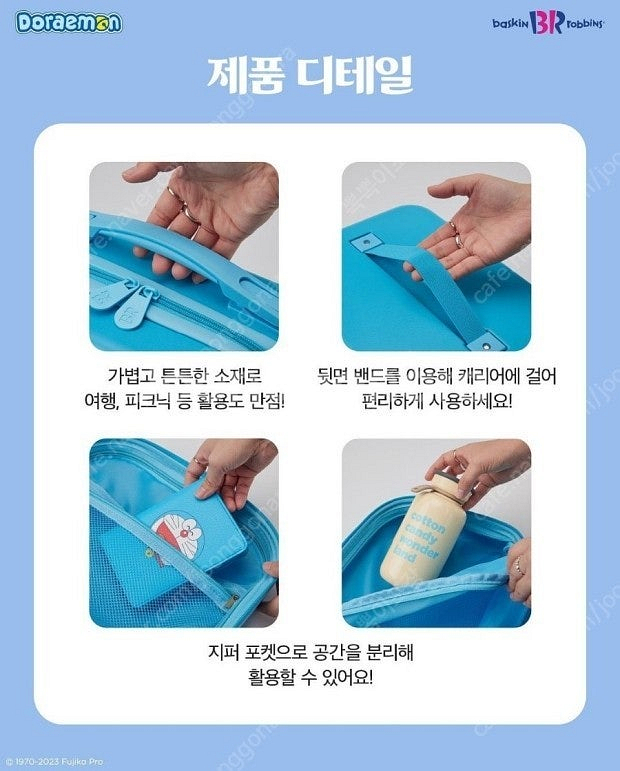 Doraemon

baskin BR robbins

제품 디테일

가볍고 튼튼한 소재로
여행, 피크닉 등 활용도 만점!

뒷면 밴드를 이용해 캐리어에 걸어
편리하게 사용하세요!

cotton candy wonder land

지퍼 포켓으로 공간을 분리해
활용할 수 있어요!

© 1970-2023 Fujiko Pro