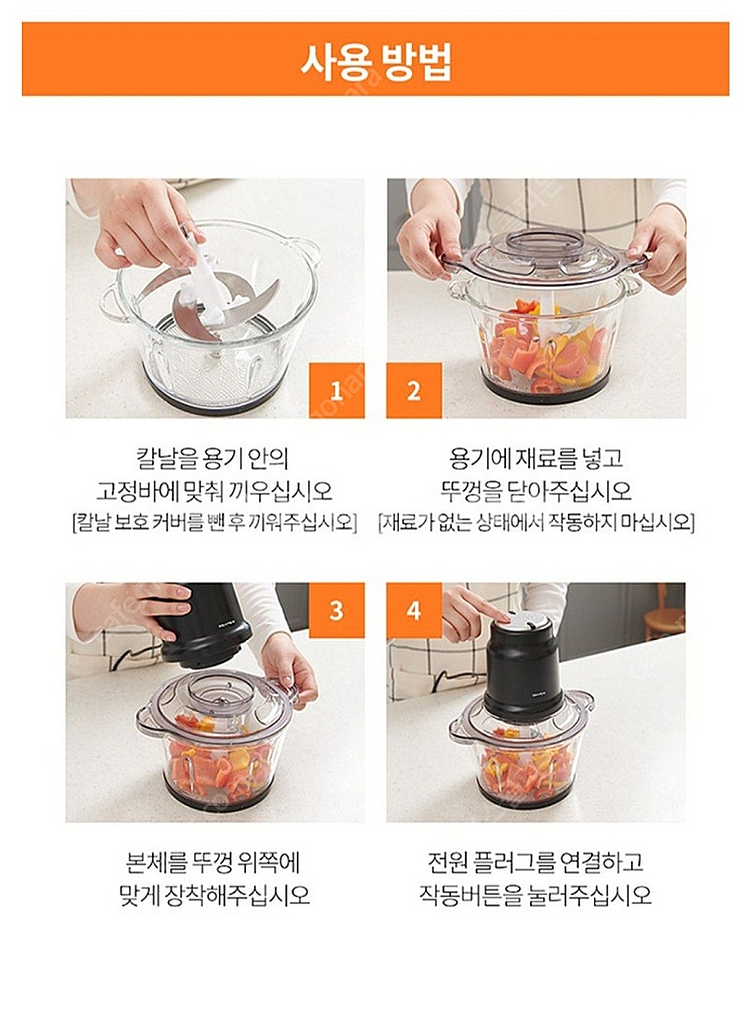 사용 방법

1

칼날을 용기 안의
고정바에 맞춰 끼우십시오
[칼날 보호 커버를 뺀 후 끼워주십시오]

2

용기에 재료를 넣고
뚜껑을 닫아주십시오
[재료가 없는 상태에서 작동하지 마십시오]

3

본체를 뚜껑 위쪽에
맞게 장착해주십시오

4

전원 플러그를 연결하고
작동버튼을 눌러주십시오