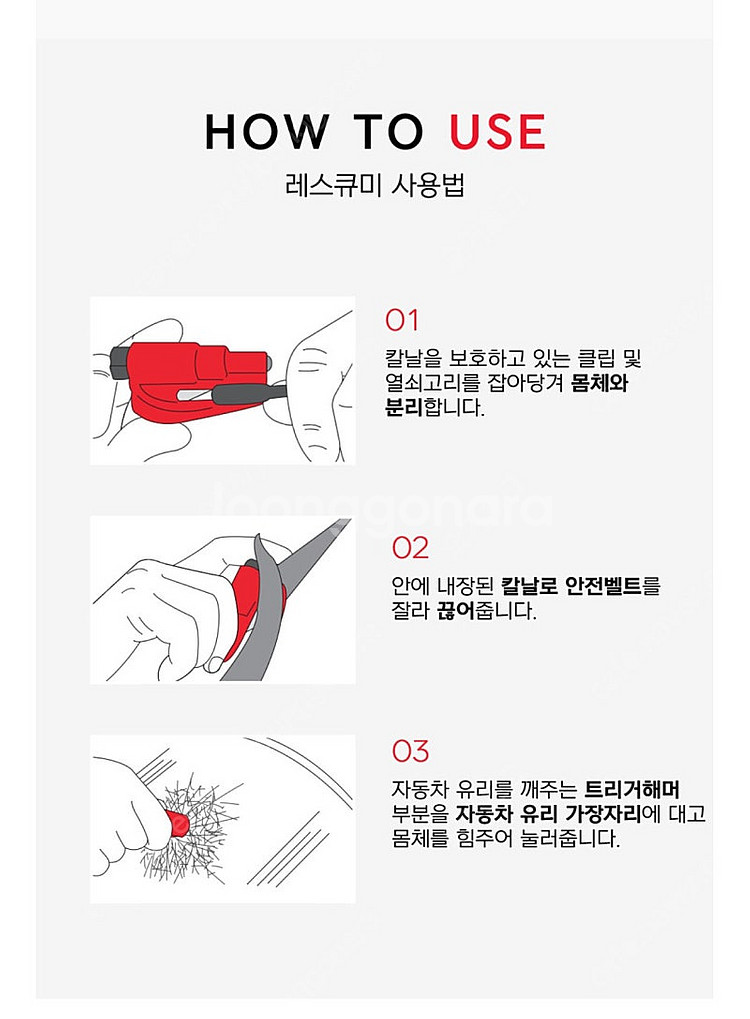 HOW TO USE
레스큐미 사용법

01
칼날을 보호하고 있는 클립 및 열쇠고리를 잡아당겨 몸체와 분리합니다.

joonggonara

02
안에 내장된 칼날로 안전벨트를 잘라 끊어줍니다.

03
자동차 유리를 깨주는 트리거해머 부분을 자동차 유리 가장자리에 대고 몸체를 힘주어 눌러줍니다.