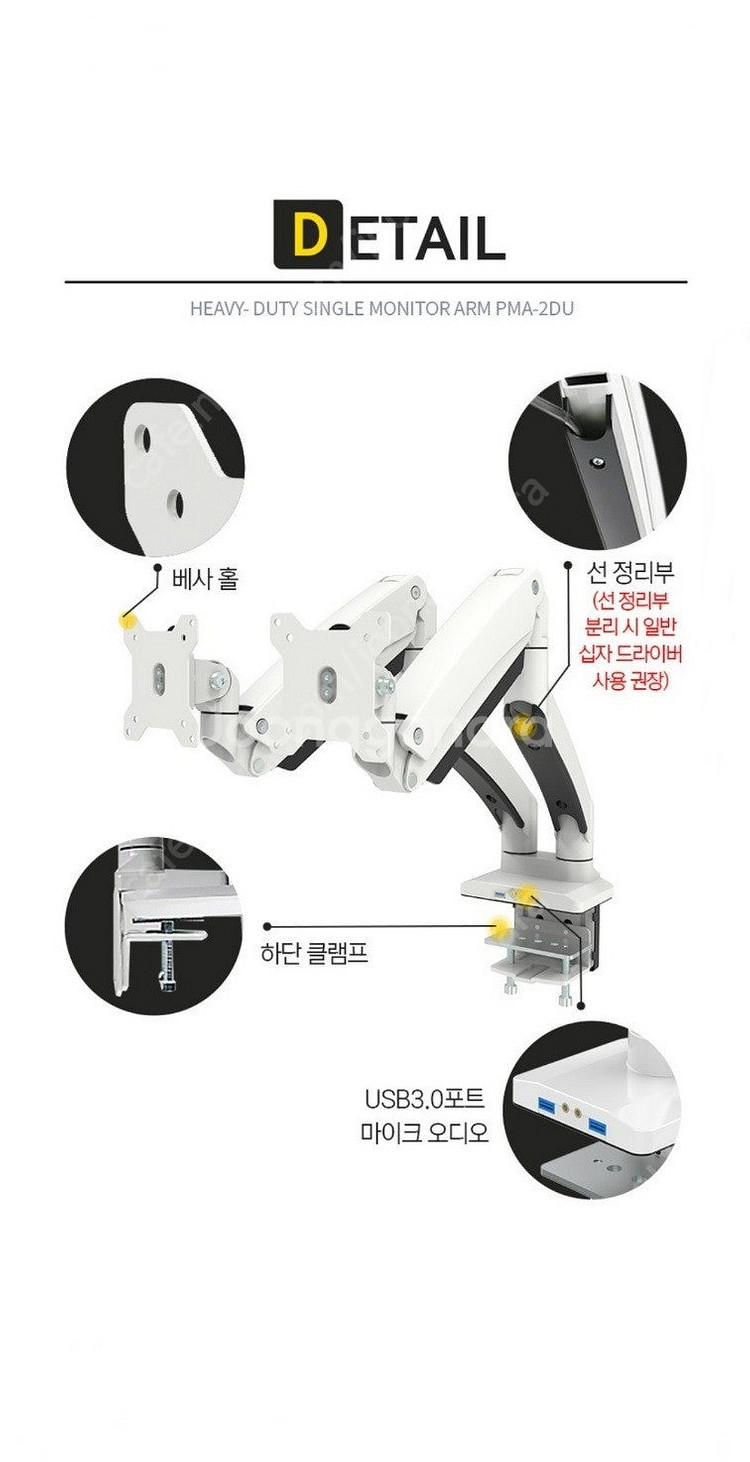 DETAIL

HEAVY- DUTY SINGLE MONITOR ARM PMA-2DU

베사 홀

선 정리부
(선 정리부 분리 시 일반 십자 드라이버 사용 권장)

하단 클램프

USB3.0포트
마이크 오디오