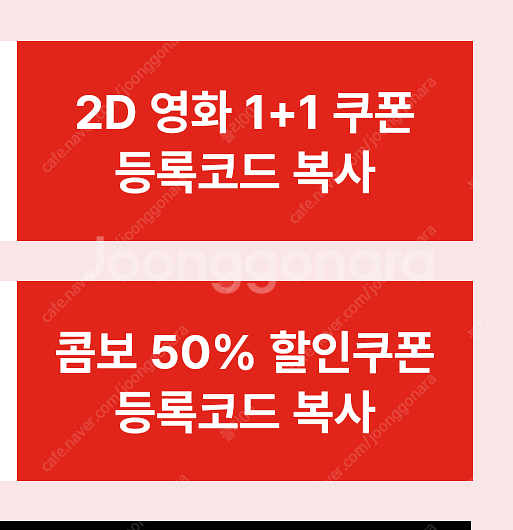 2D 영화 1+1 쿠폰
등록코드 복사

Joonggonara

콤보 50% 할인쿠폰
등록코드 복사

cafe.naver.com/joonggonara