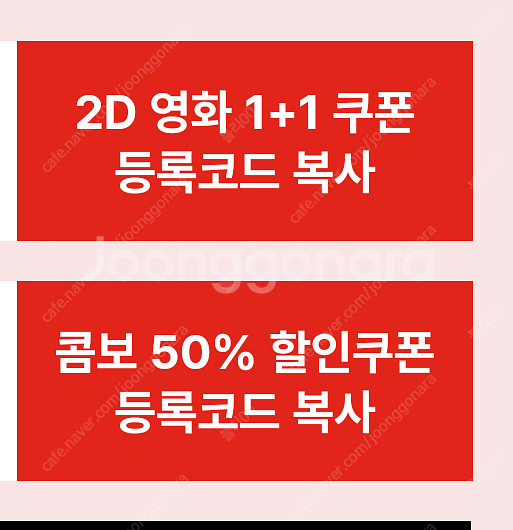 2D 영화 1+1 쿠폰
등록코드 복사

Joonggonara

콤보 50% 할인쿠폰
등록코드 복사

cafe.naver.com/joonggonara